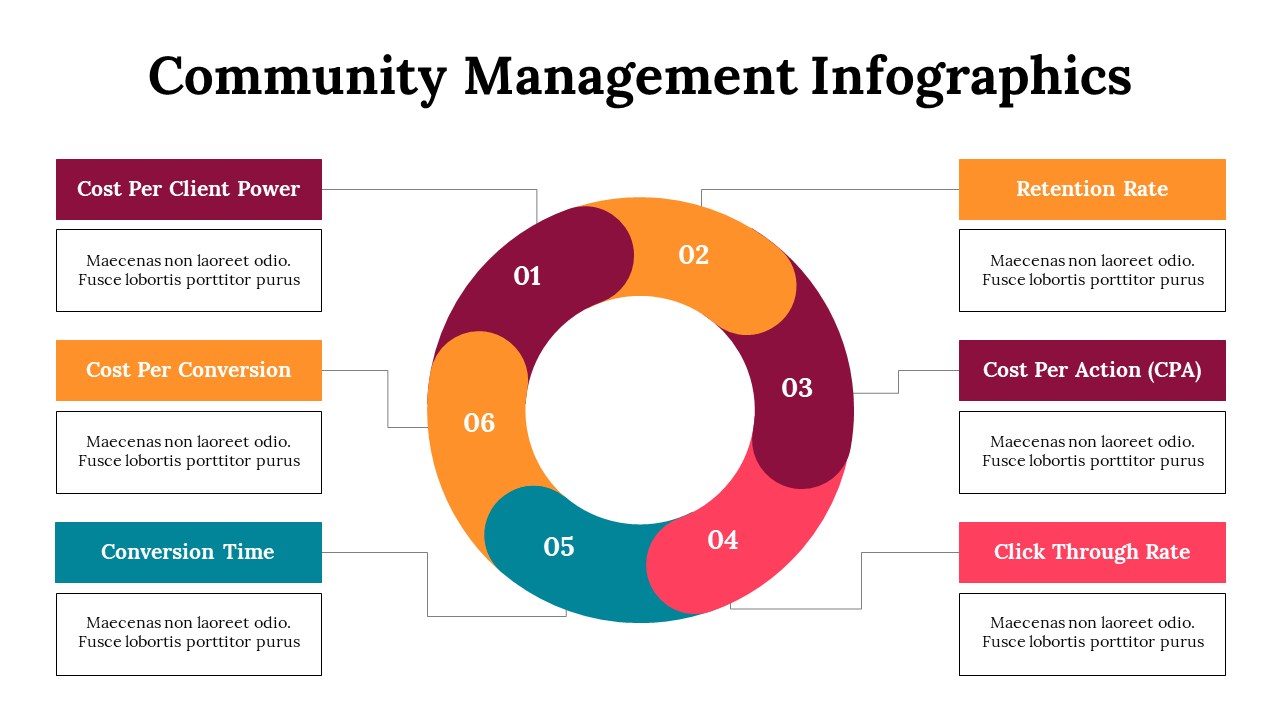 Community Management Infographics

Cost Per Client Power

Maecenas non laoreet odio. Fusce lobortis porttitor purus

Cost Per Conversion

Maecenas non laoreet odio. Fusce lobortis porttitor purus

Conversion Time

Maecenas non laoreet odio. Fusce lobortis porttitor purus

01

02

03

04

05

06

Retention Rate

Maecenas non laoreet odio. Fusce lobortis porttitor purus

Cost Per Action (CPA)

Maecenas non laoreet odio. Fusce lobortis porttitor purus

Click Through Rate

Maecenas non laoreet odio. Fusce lobortis porttitor purus