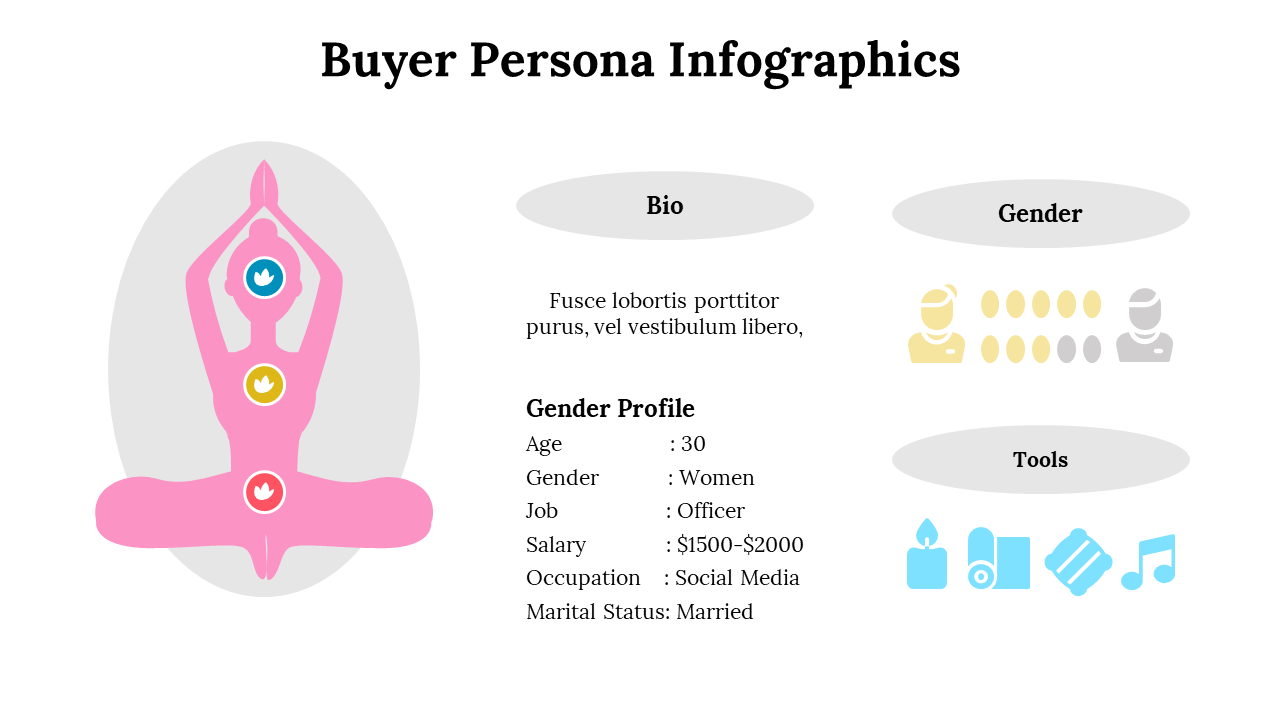 Buyer Persona Infographics

Bio

Fusce lobortis porttitor purus, vel vestibulum libero,

Gender Profile
Age : 30
Gender : Women
Job : Officer
Salary : \$1500-\$2000
Occupation : Social Media
Marital Status: Married

Gender

Tools