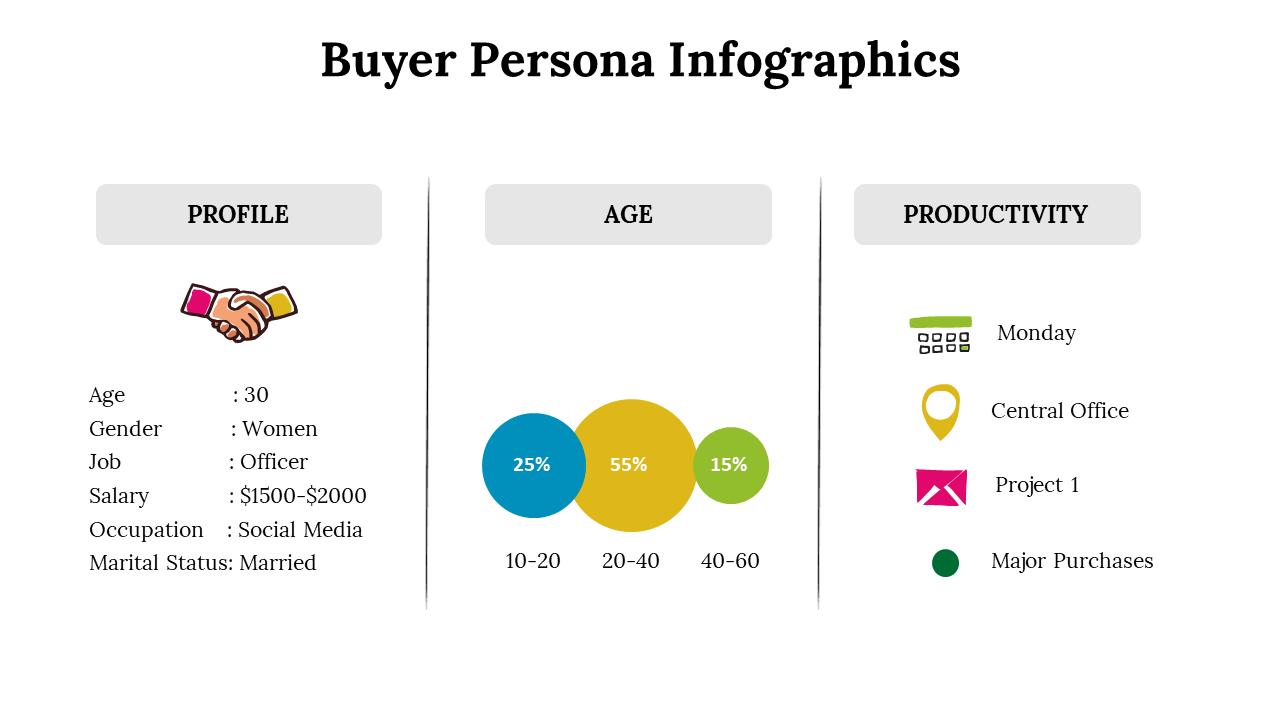 Buyer Persona Infographics

PROFILE

Age : 30
Gender : Women
Job : Officer
Salary : \$1500-\$2000
Occupation : Social Media
Marital Status: Married

AGE

25%
55%
15%

10-20
20-40
40-60

PRODUCTIVITY

Monday
Central Office
Project 1
Major Purchases