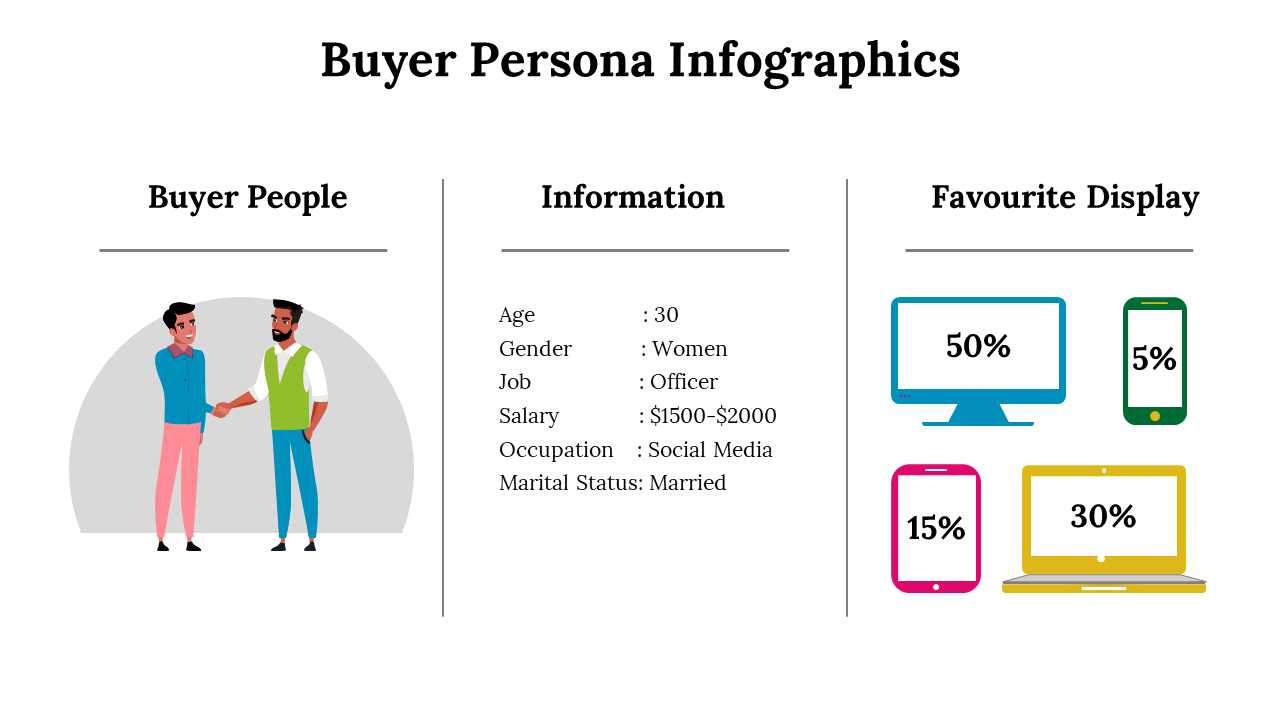 Buyer Persona Infographics

Buyer People

Information

Age : 30
Gender : Women
Job : Officer
Salary : \$1500-\$2000
Occupation : Social Media
Marital Status: Married

Favourite Display

50%

5%

15%

30%