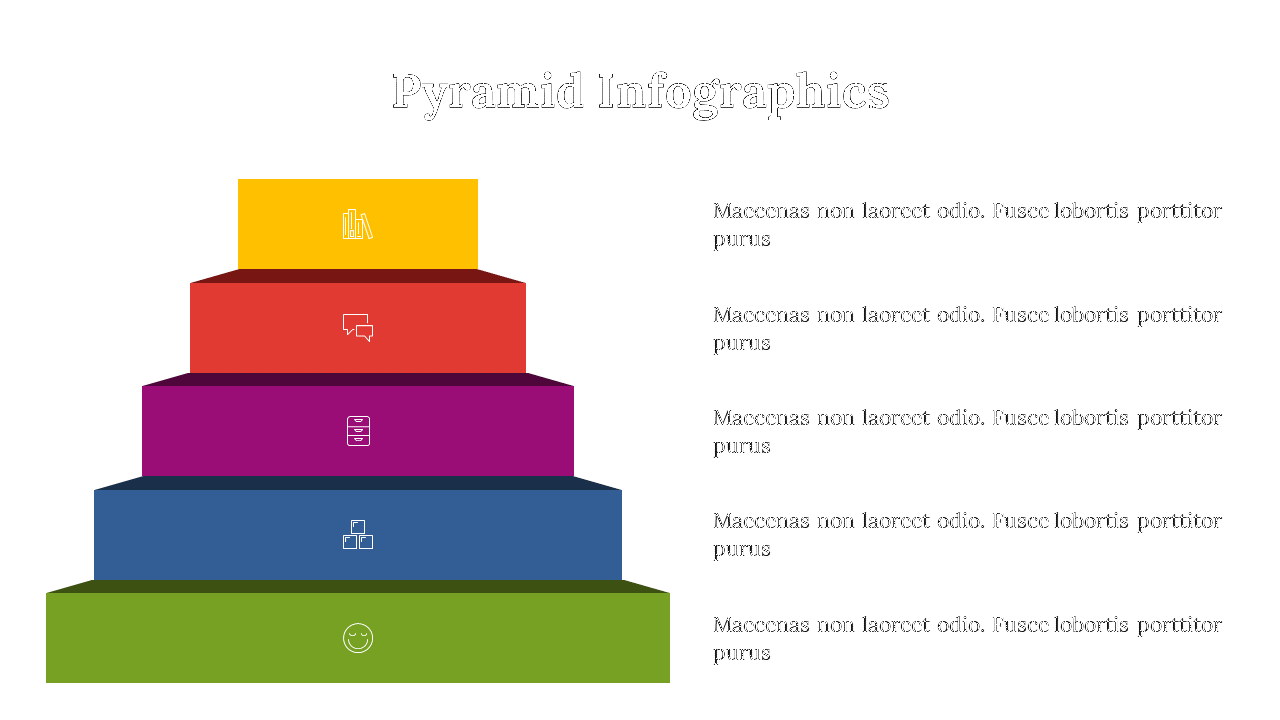 Pyramid Infographics

Maecenas non laoreet odio. Fusce lobortis porttitor purus

Maecenas non laoreet odio. Fusce lobortis porttitor purus

Maecenas non laoreet odio. Fusce lobortis porttitor purus

Maecenas non laoreet odio. Fusce lobortis porttitor purus

Maecenas non laoreet odio. Fusce lobortis porttitor purus