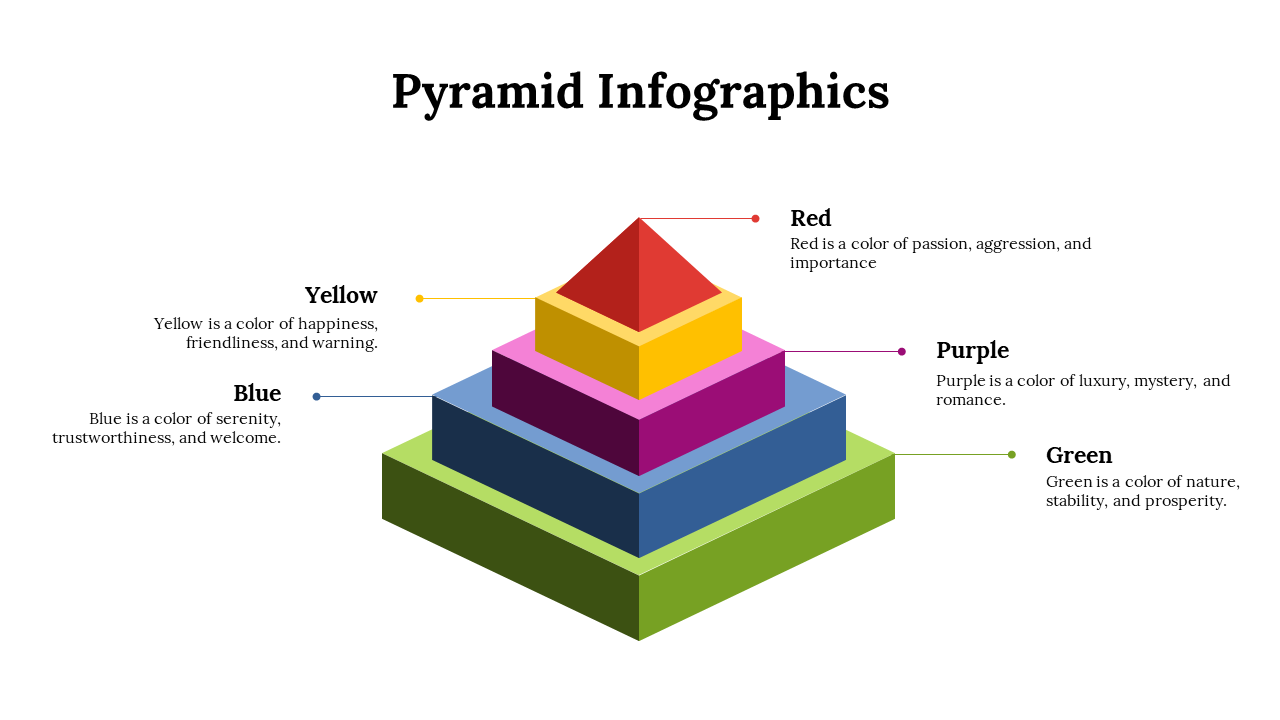 Pyramid Infographics

Red
Red is a color of passion, aggression, and importance

Yellow
Yellow is a color of happiness, friendliness, and warning.

Purple
Purple is a color of luxury, mystery, and romance.

Blue
Blue is a color of serenity, trustworthiness, and welcome.

Green
Green is a color of nature, stability, and prosperity.