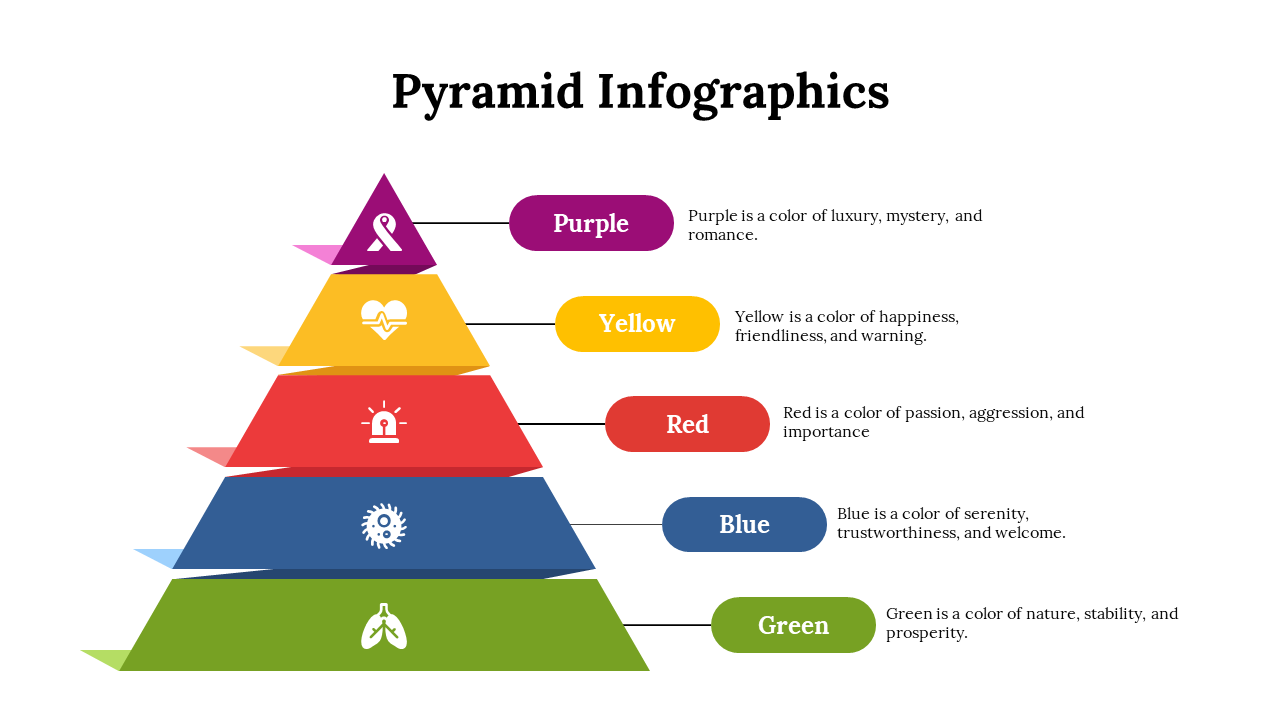 Pyramid Infographics

Purple

Purple is a color of luxury, mystery, and romance.

Yellow

Yellow is a color of happiness, friendliness, and warning.

Red

Red is a color of passion, aggression, and importance

Blue

Blue is a color of serenity, trustworthiness, and welcome.

Green

Green is a color of nature, stability, and prosperity.