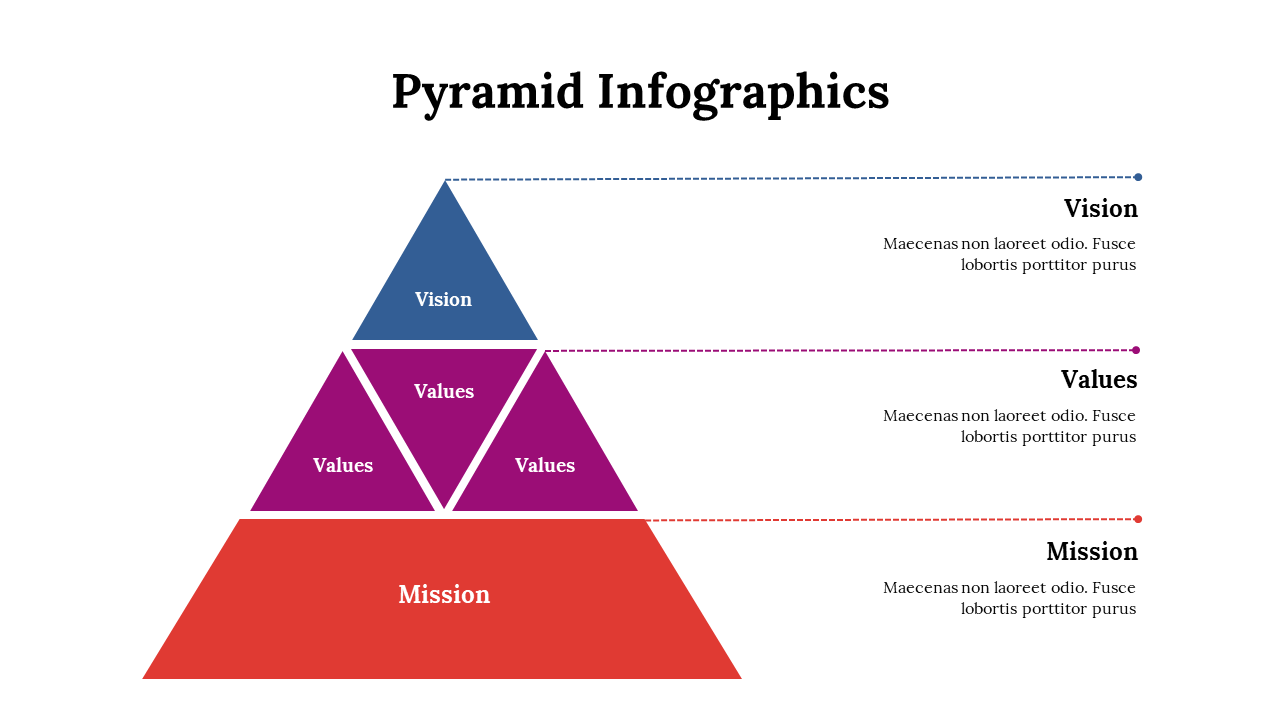 Pyramid Infographics

Vision

Values

Values

Values

Mission

Vision

Maecenas non laoreet odio. Fusce lobortis porttitor purus

Values

Maecenas non laoreet odio. Fusce lobortis porttitor purus

Mission

Maecenas non laoreet odio. Fusce lobortis porttitor purus