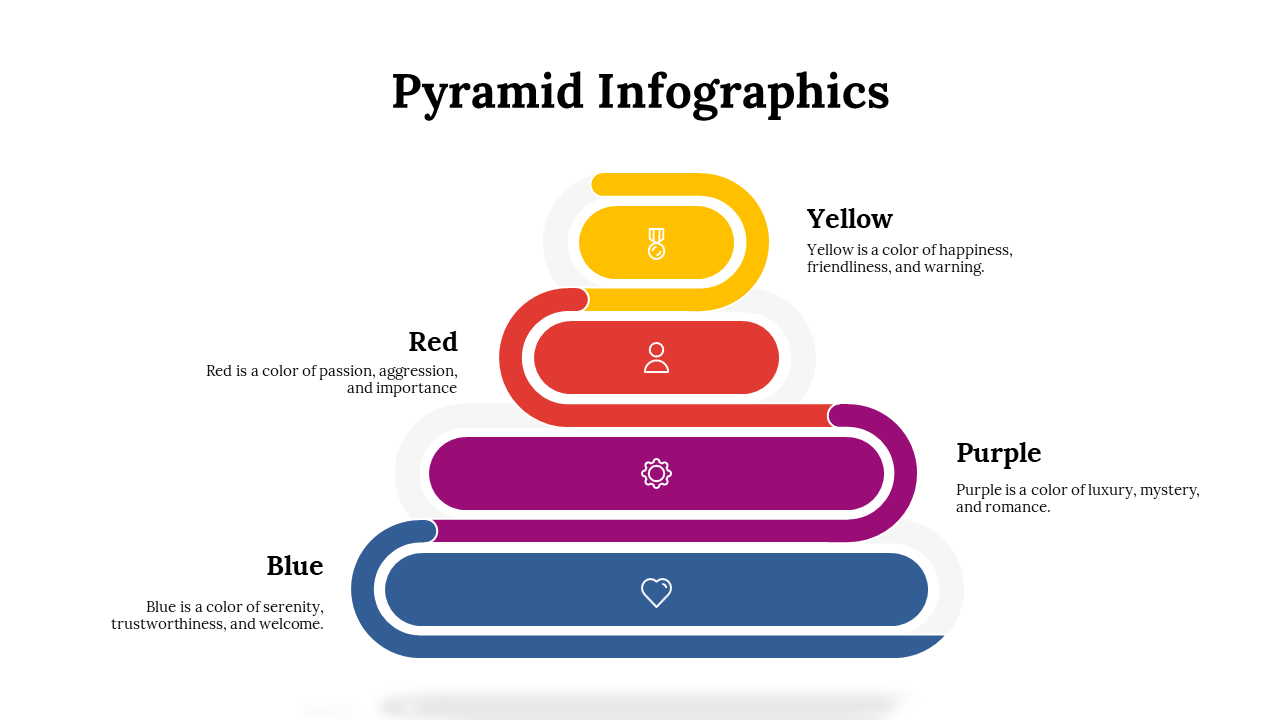 Pyramid Infographics

Yellow
Yellow is a color of happiness, friendliness, and warning.

Red
Red is a color of passion, aggression, and importance

Purple
Purple is a color of luxury, mystery, and romance.

Blue
Blue is a color of serenity, trustworthiness, and welcome.