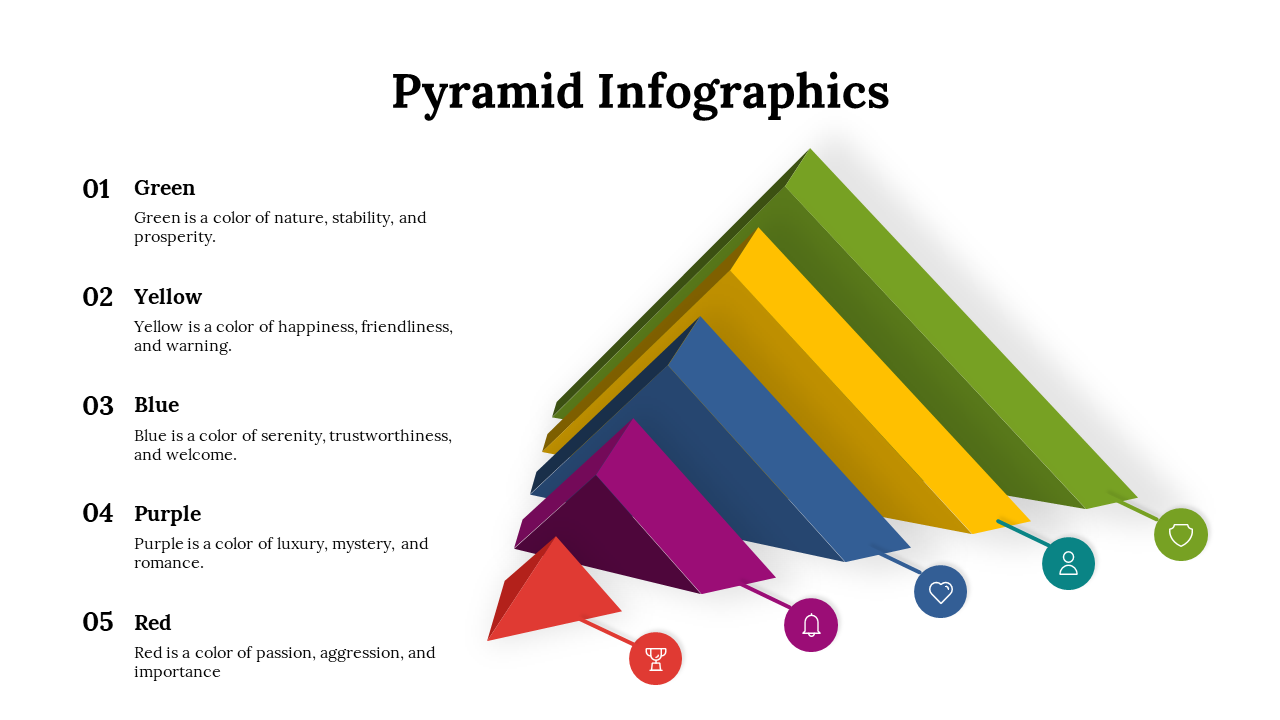 Pyramid Infographics

01 Green
Green is a color of nature, stability, and prosperity.

02 Yellow
Yellow is a color of happiness, friendliness, and warning.

03 Blue
Blue is a color of serenity, trustworthiness, and welcome.

04 Purple
Purple is a color of luxury, mystery, and romance.

05 Red
Red is a color of passion, aggression, and importance