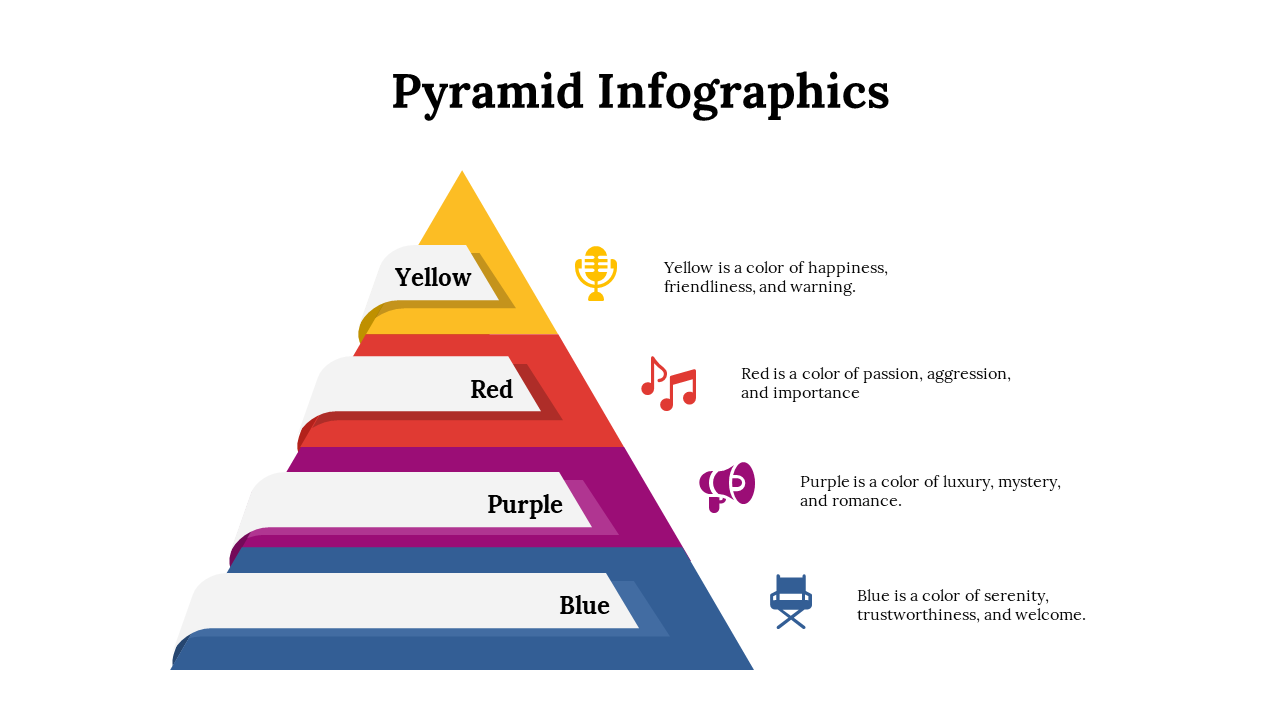 Pyramid Infographics

Yellow

Yellow is a color of happiness, friendliness, and warning.

Red

Red is a color of passion, aggression, and importance

Purple

Purple is a color of luxury, mystery, and romance.

Blue

Blue is a color of serenity, trustworthiness, and welcome.