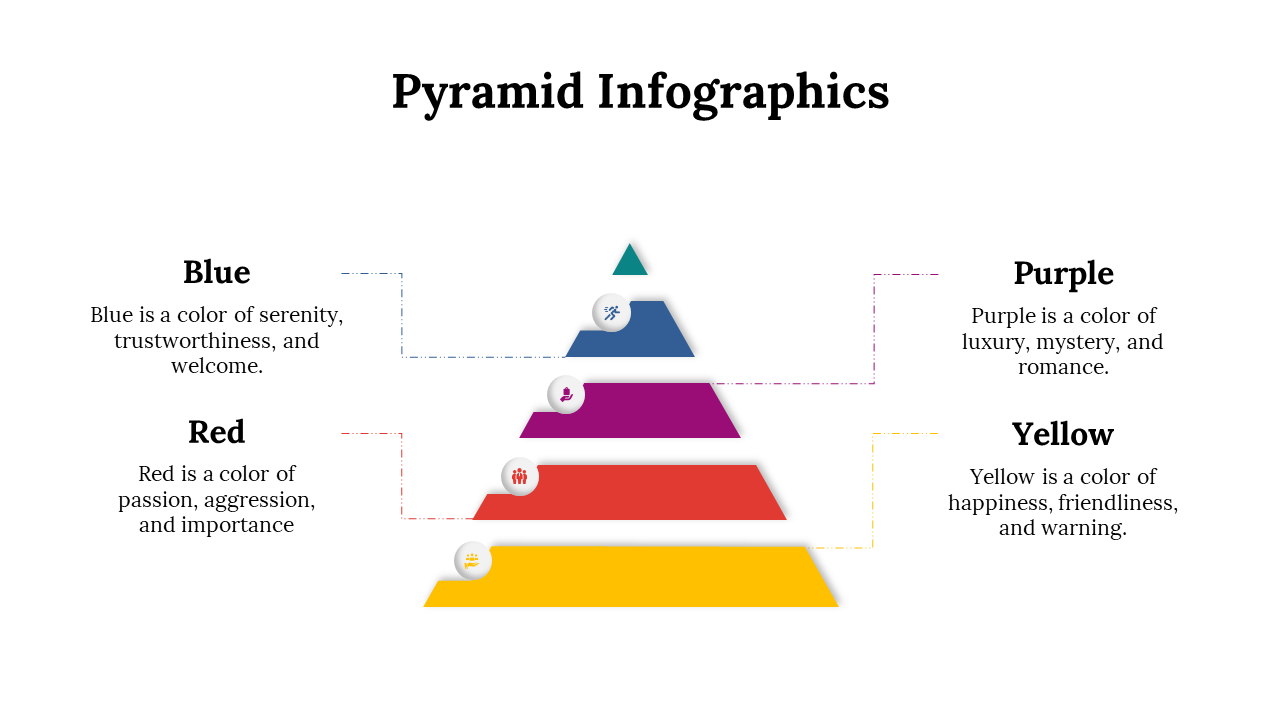 Pyramid Infographics

Blue

Blue is a color of serenity, trustworthiness, and welcome.

Red

Red is a color of passion, aggression, and importance

Purple

Purple is a color of luxury, mystery, and romance.

Yellow

Yellow is a color of happiness, friendliness, and warning.