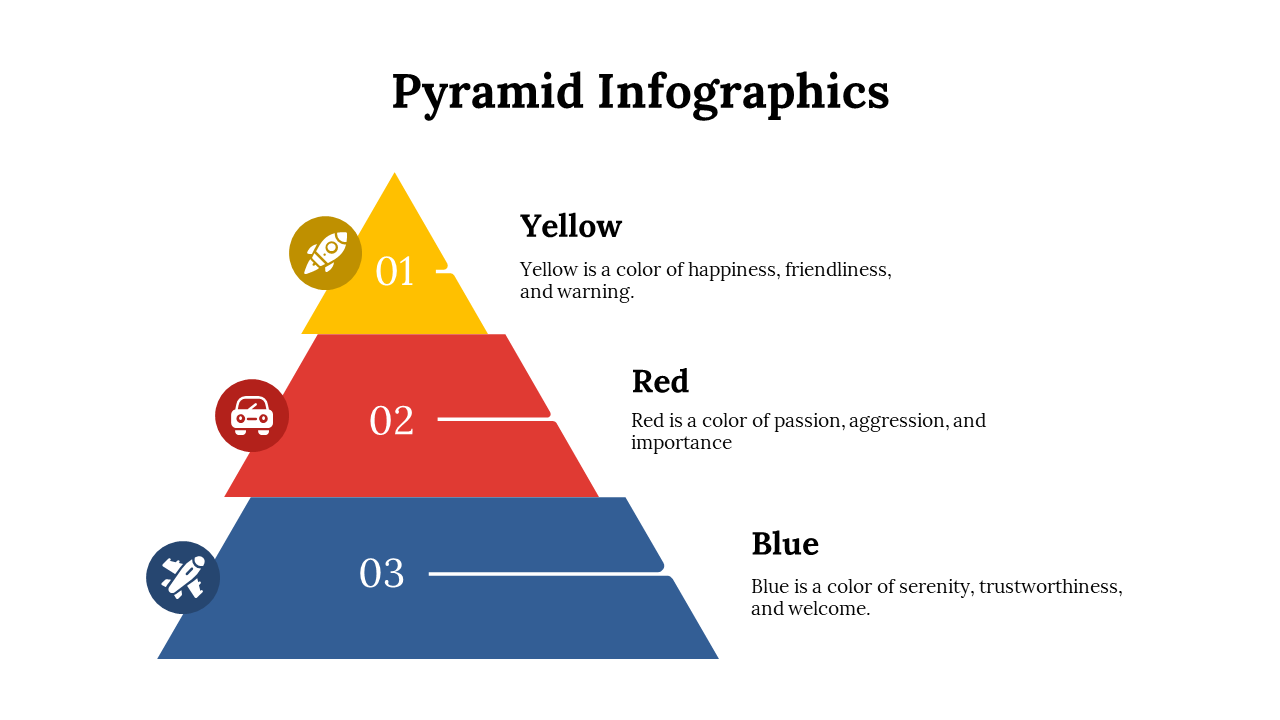 Pyramid Infographics

01

Yellow

Yellow is a color of happiness, friendliness, and warning.

02

Red

Red is a color of passion, aggression, and importance

03

Blue

Blue is a color of serenity, trustworthiness, and welcome.