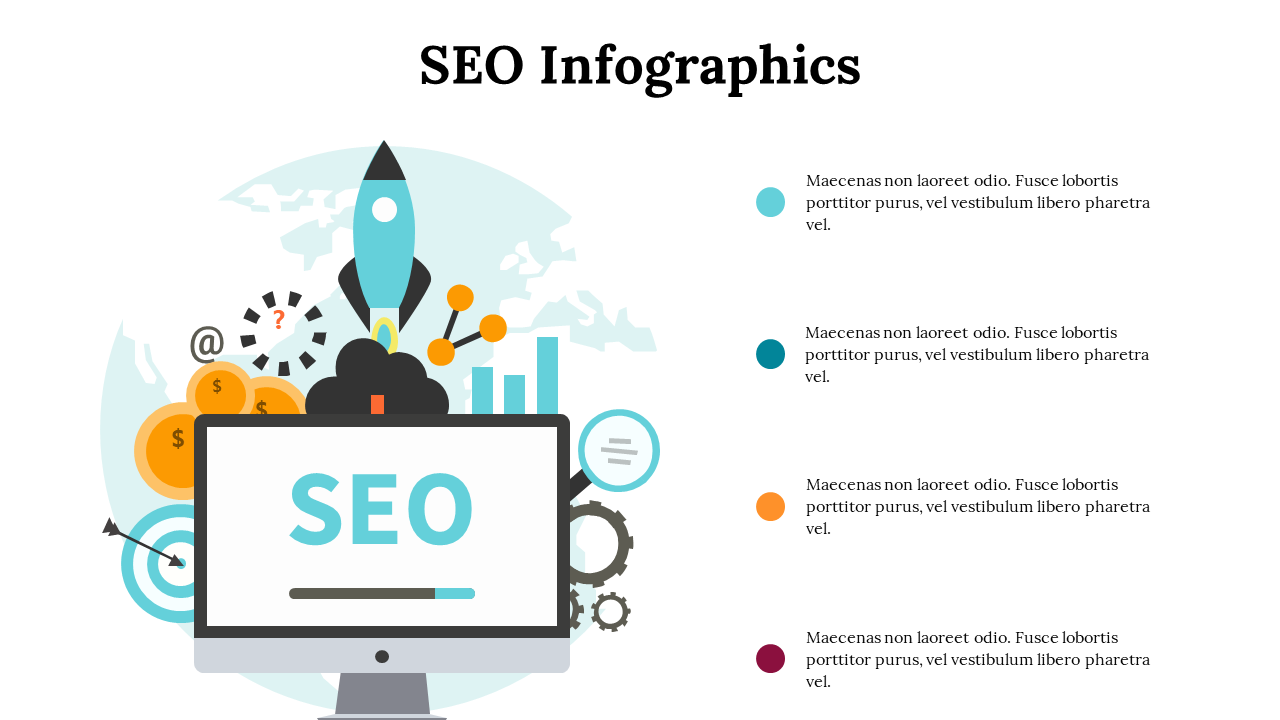 SEO Infographics

@

?

$

$

$

SEO

Maecenas non laoreet odio. Fusce lobortis porttitor purus, vel vestibulum libero pharetra vel.

Maecenas non laoreet odio. Fusce lobortis porttitor purus, vel vestibulum libero pharetra vel.

Maecenas non laoreet odio. Fusce lobortis porttitor purus, vel vestibulum libero pharetra vel.

Maecenas non laoreet odio. Fusce lobortis porttitor purus, vel vestibulum libero pharetra vel.