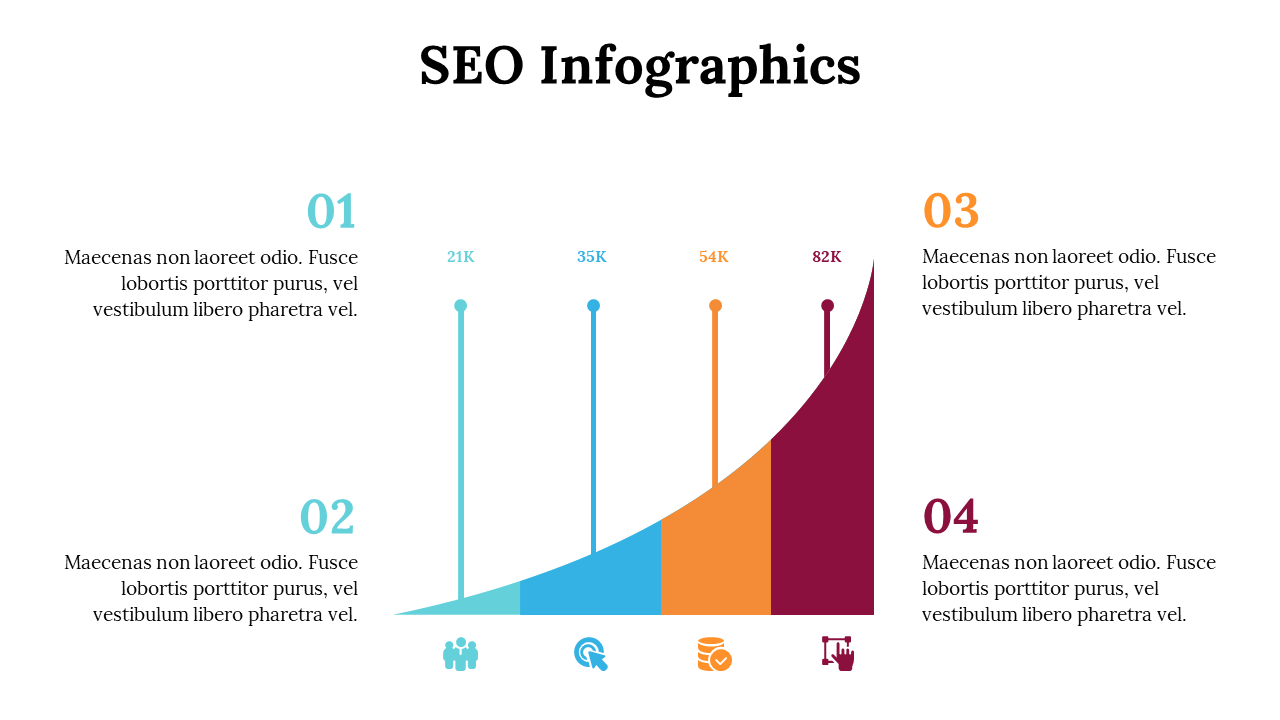 SEO Infographics

01

Maecenas non laoreet odio. Fusce lobortis porttitor purus, vel vestibulum libero pharetra vel.

02

Maecenas non laoreet odio. Fusce lobortis porttitor purus, vel vestibulum libero pharetra vel.

21K

35K

54K

82K

03

Maecenas non laoreet odio. Fusce lobortis porttitor purus, vel vestibulum libero pharetra vel.

04

Maecenas non laoreet odio. Fusce lobortis porttitor purus, vel vestibulum libero pharetra vel.