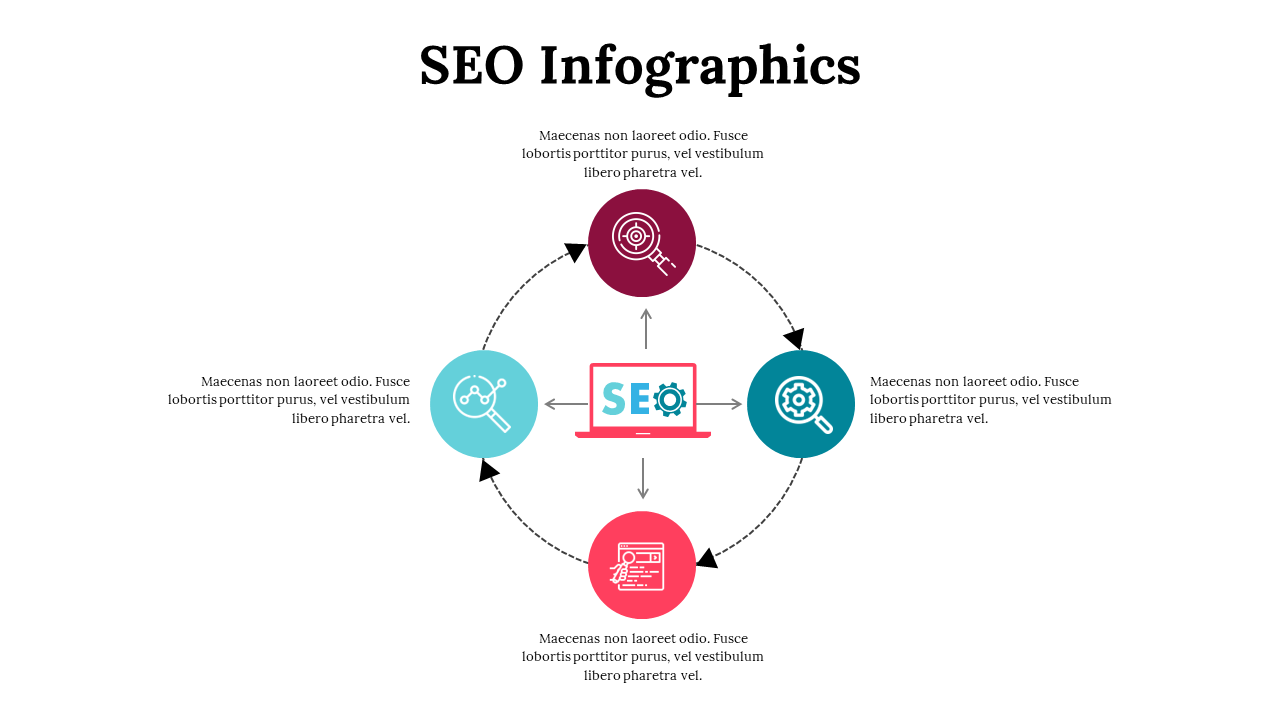 SEO Infographics

Maecenas non laoreet odio. Fusce lobortis porttitor purus, vel vestibulum libero pharetra vel.

Maecenas non laoreet odio. Fusce lobortis porttitor purus, vel vestibulum libero pharetra vel.

SEO

Maecenas non laoreet odio. Fusce lobortis porttitor purus, vel vestibulum libero pharetra vel.

Maecenas non laoreet odio. Fusce lobortis porttitor purus, vel vestibulum libero pharetra vel.