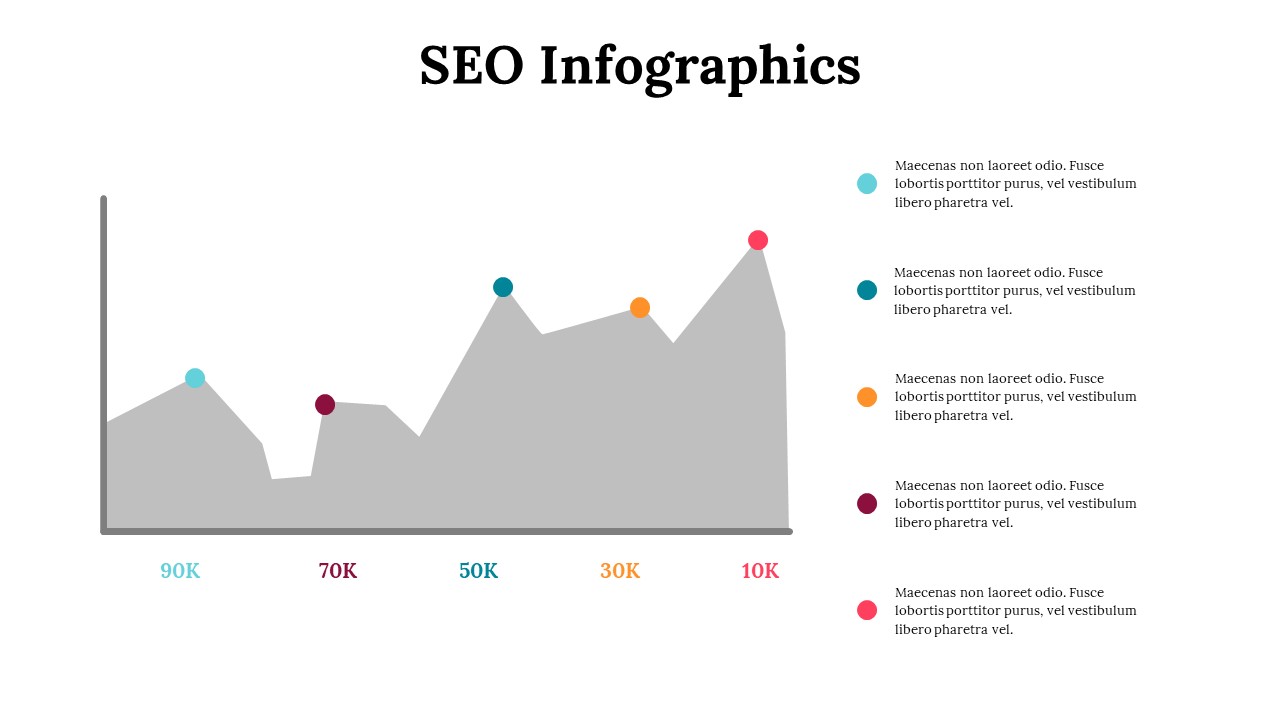 SEO Infographics

90K

70K

50K

30K

10K

Maecenas non laoreet odio. Fusce lobortis porttitor purus, vel vestibulum libero pharetra vel.

Maecenas non laoreet odio. Fusce lobortis porttitor purus, vel vestibulum libero pharetra vel.

Maecenas non laoreet odio. Fusce lobortis porttitor purus, vel vestibulum libero pharetra vel.

Maecenas non laoreet odio. Fusce lobortis porttitor purus, vel vestibulum libero pharetra vel.

Maecenas non laoreet odio. Fusce lobortis porttitor purus, vel vestibulum libero pharetra vel.