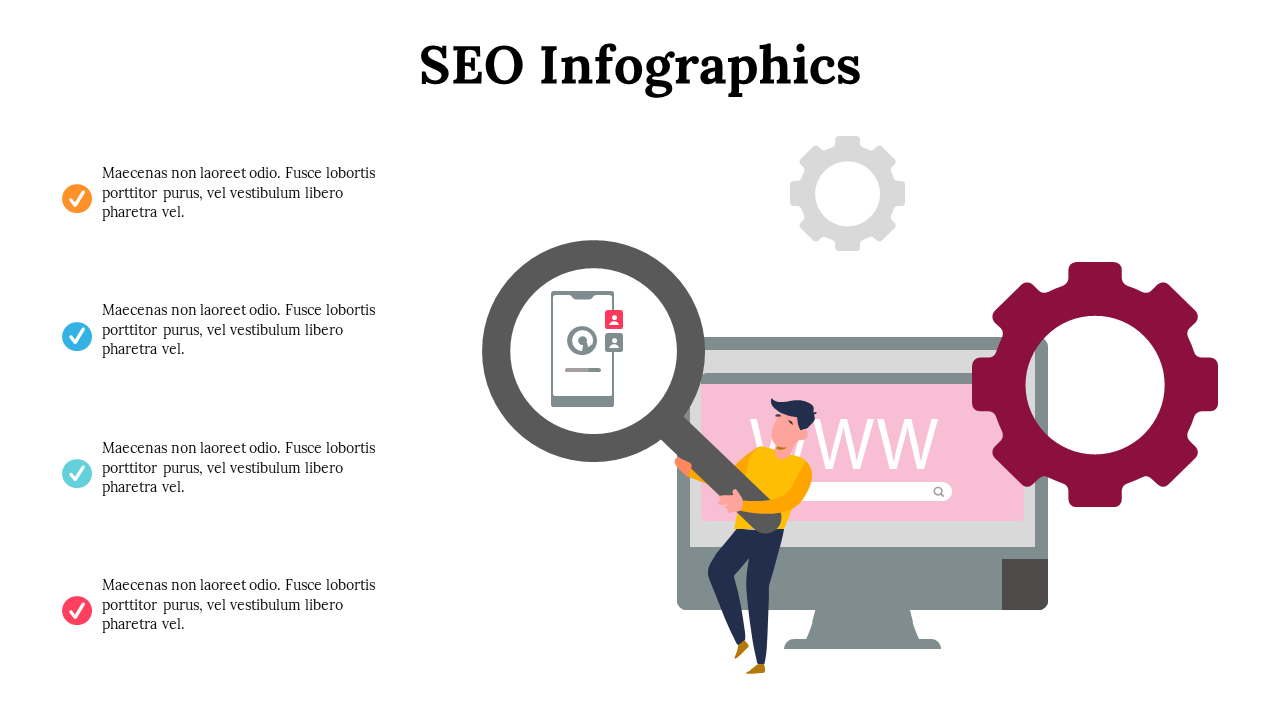 SEO Infographics

Maecenas non laoreet odio. Fusce lobortis porttitor purus, vel vestibulum libero pharetra vel.

Maecenas non laoreet odio. Fusce lobortis porttitor purus, vel vestibulum libero pharetra vel.

Maecenas non laoreet odio. Fusce lobortis porttitor purus, vel vestibulum libero pharetra vel.

Maecenas non laoreet odio. Fusce lobortis porttitor purus, vel vestibulum libero pharetra vel.

WWW