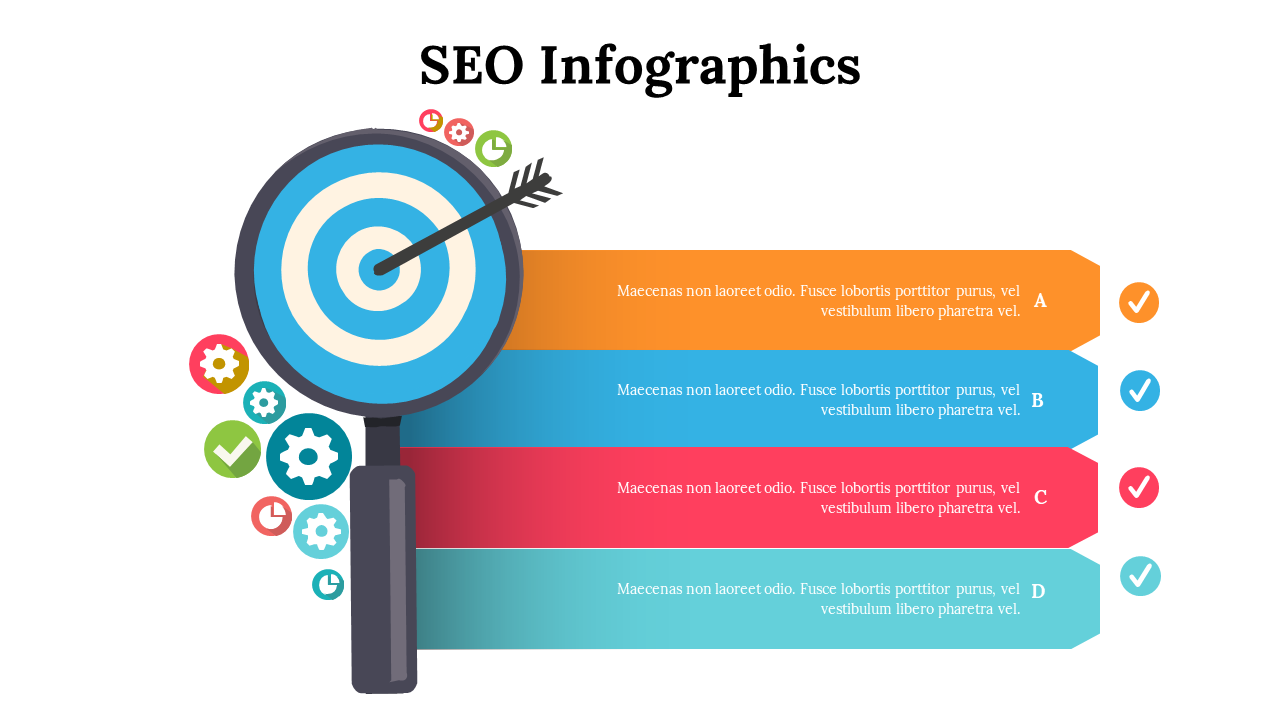 SEO Infographics

Maecenas non laoreet odio. Fusce lobortis porttitor purus, vel vestibulum libero pharetra vel. A

Maecenas non laoreet odio. Fusce lobortis porttitor purus, vel vestibulum libero pharetra vel. B

Maecenas non laoreet odio. Fusce lobortis porttitor purus, vel vestibulum libero pharetra vel. C

Maecenas non laoreet odio. Fusce lobortis porttitor purus, vel vestibulum libero pharetra vel. D