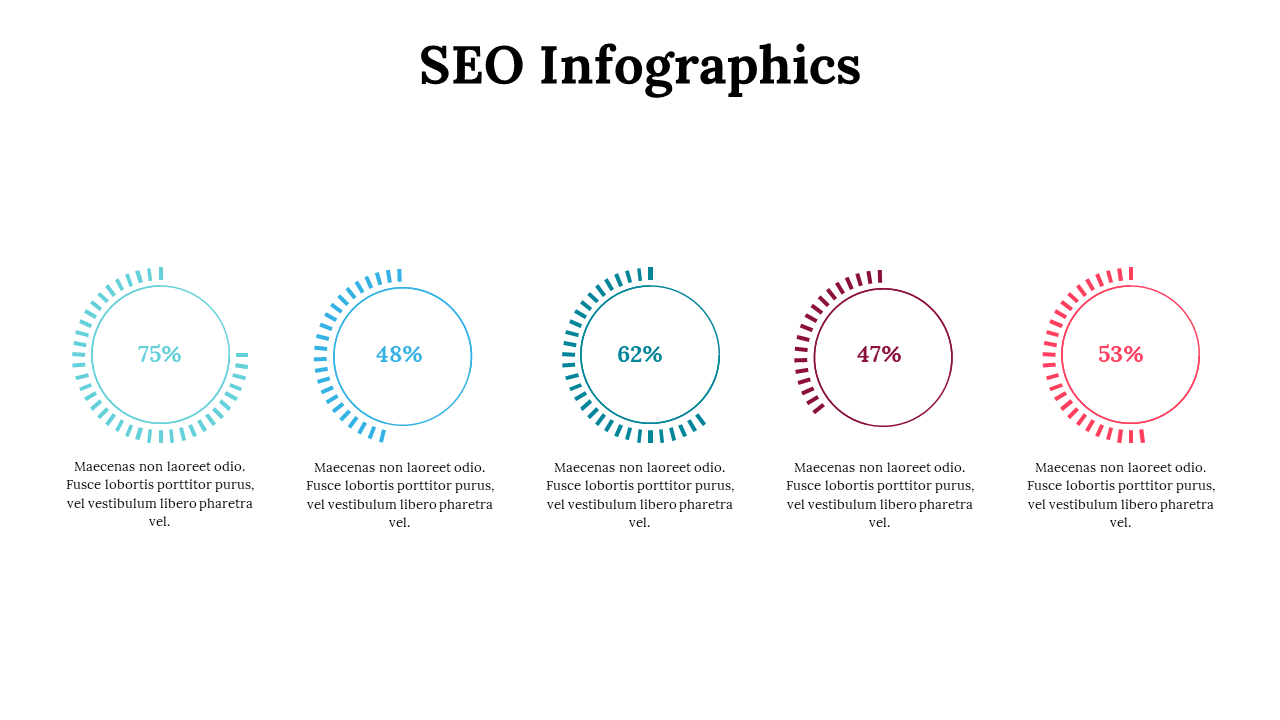 SEO Infographics

75%

Maecenas non laoreet odio. Fusce lobortis porttitor purus, vel vestibulum libero pharetra vel.

48%

Maecenas non laoreet odio. Fusce lobortis porttitor purus, vel vestibulum libero pharetra vel.

62%

Maecenas non laoreet odio. Fusce lobortis porttitor purus, vel vestibulum libero pharetra vel.

47%

Maecenas non laoreet odio. Fusce lobortis porttitor purus, vel vestibulum libero pharetra vel.

53%

Maecenas non laoreet odio. Fusce lobortis porttitor purus, vel vestibulum libero pharetra vel.