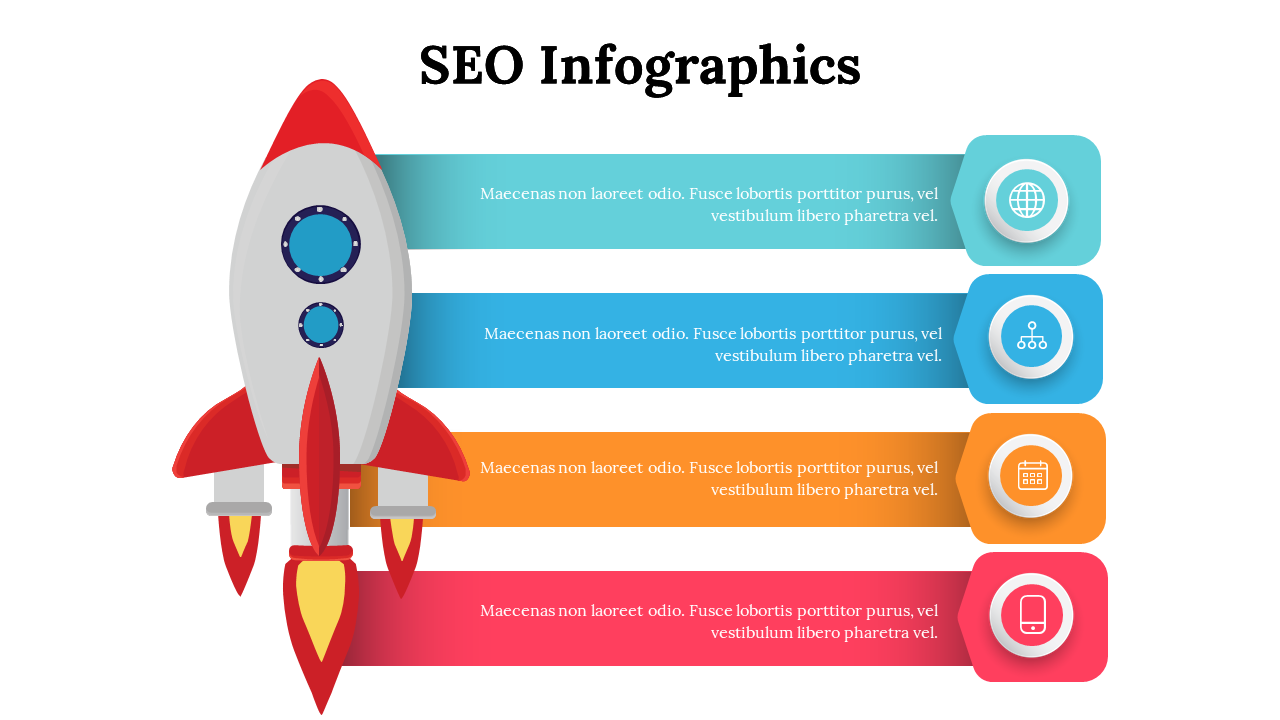 SEO Infographics

Maecenas non laoreet odio. Fusce lobortis porttitor purus, vel vestibulum libero pharetra vel.

Maecenas non laoreet odio. Fusce lobortis porttitor purus, vel vestibulum libero pharetra vel.

Maecenas non laoreet odio. Fusce lobortis porttitor purus, vel vestibulum libero pharetra vel.

Maecenas non laoreet odio. Fusce lobortis porttitor purus, vel vestibulum libero pharetra vel.