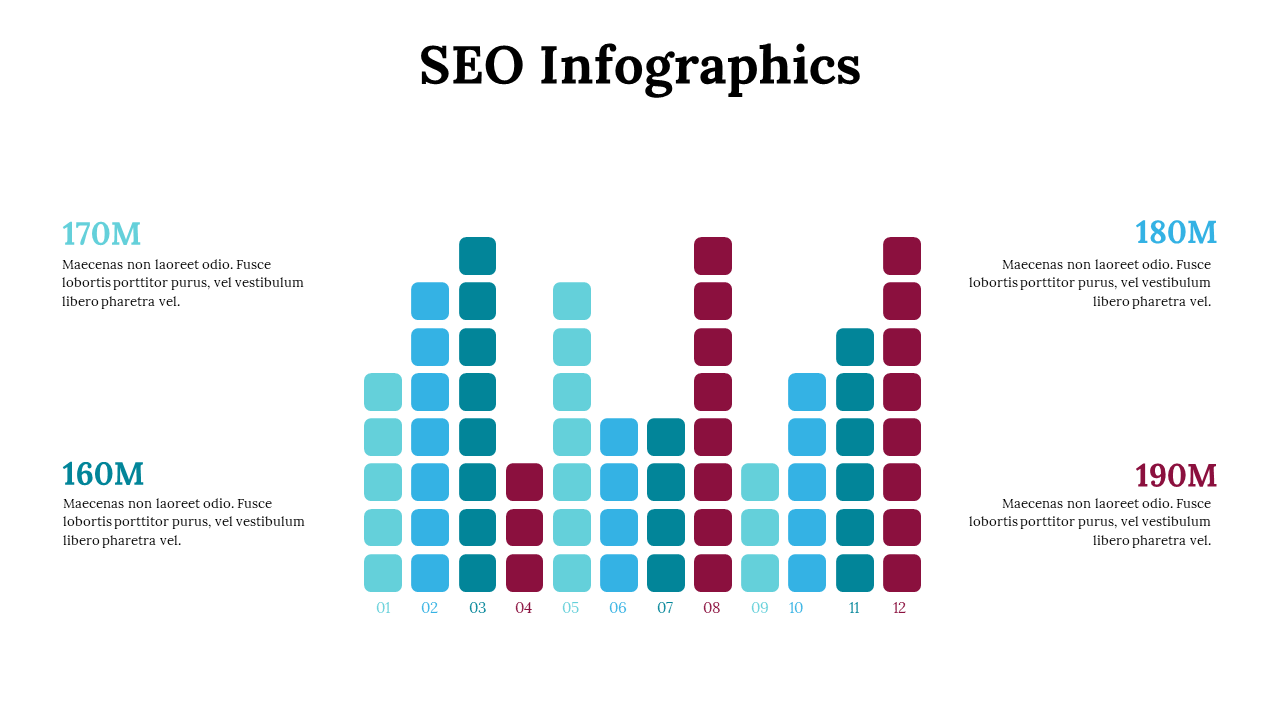 SEO Infographics

170M
Maecenas non laoreet odio. Fusce lobortis porttitor purus, vel vestibulum libero pharetra vel.

160M
Maecenas non laoreet odio. Fusce lobortis porttitor purus, vel vestibulum libero pharetra vel.

01 02 03 04 05 06 07 08 09 10 11 12

180M
Maecenas non laoreet odio. Fusce lobortis porttitor purus, vel vestibulum libero pharetra vel.

190M
Maecenas non laoreet odio. Fusce lobortis porttitor purus, vel vestibulum libero pharetra vel.