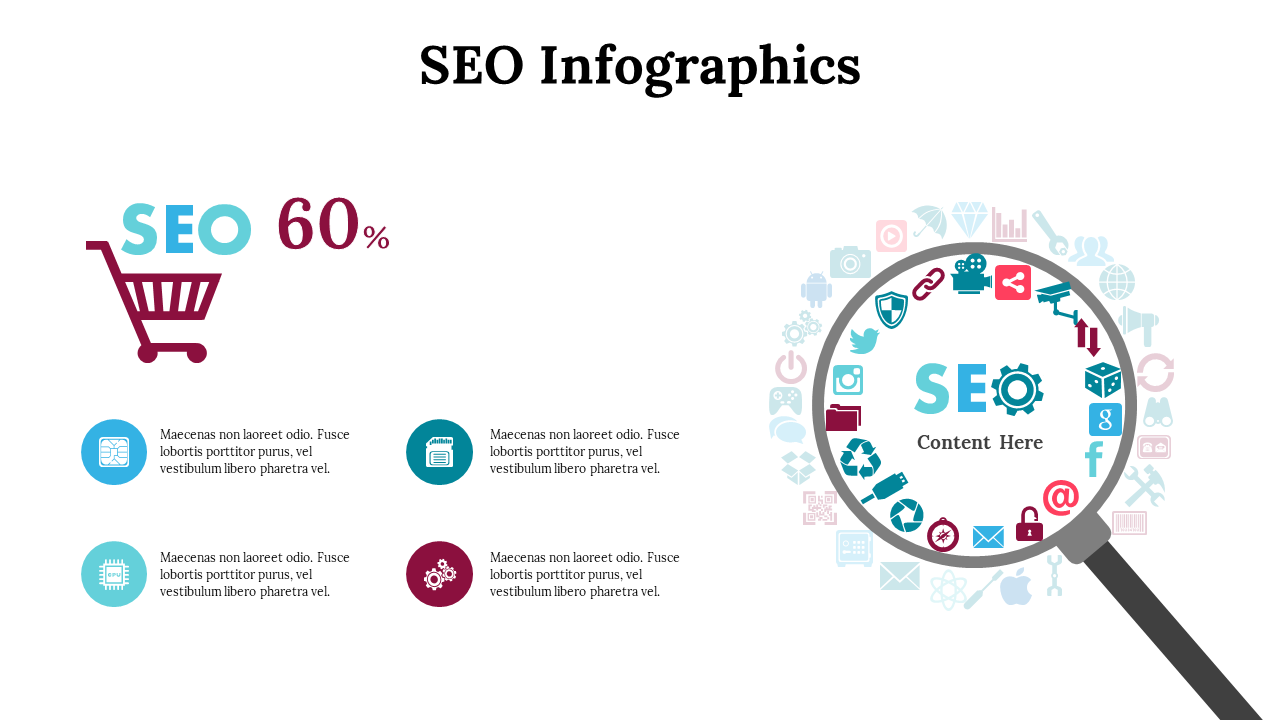 SEO Infographics

SEO 60%

Maecenas non laoreet odio. Fusce lobortis porttitor purus, vel vestibulum libero pharetra vel.

Maecenas non laoreet odio. Fusce lobortis porttitor purus, vel vestibulum libero pharetra vel.

Maecenas non laoreet odio. Fusce lobortis porttitor purus, vel vestibulum libero pharetra vel.

Maecenas non laoreet odio. Fusce lobortis porttitor purus, vel vestibulum libero pharetra vel.

SEO

Content Here