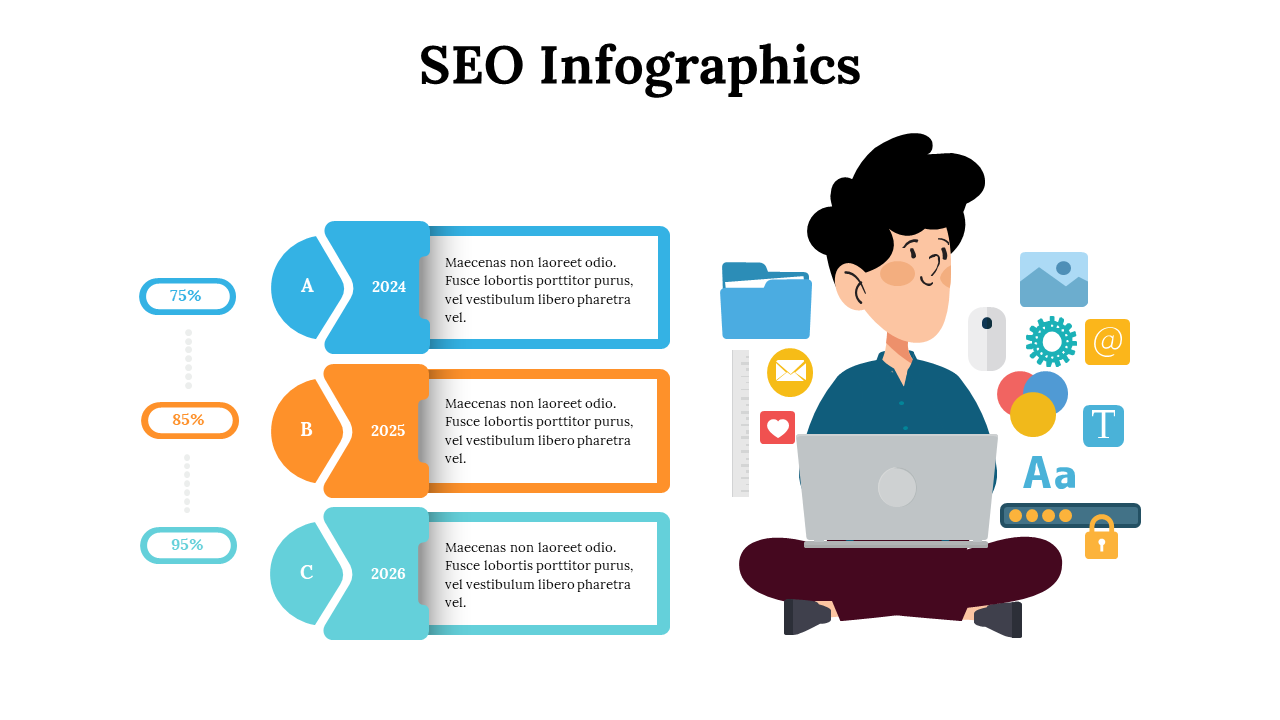 SEO Infographics

75%

A

2024

Maecenas non laoreet odio. Fusce lobortis porttitor purus, vel vestibulum libero pharetra vel.

85%

B

2025

Maecenas non laoreet odio. Fusce lobortis porttitor purus, vel vestibulum libero pharetra vel.

95%

C

2026

Maecenas non laoreet odio. Fusce lobortis porttitor purus, vel vestibulum libero pharetra vel.

@

T

Aa