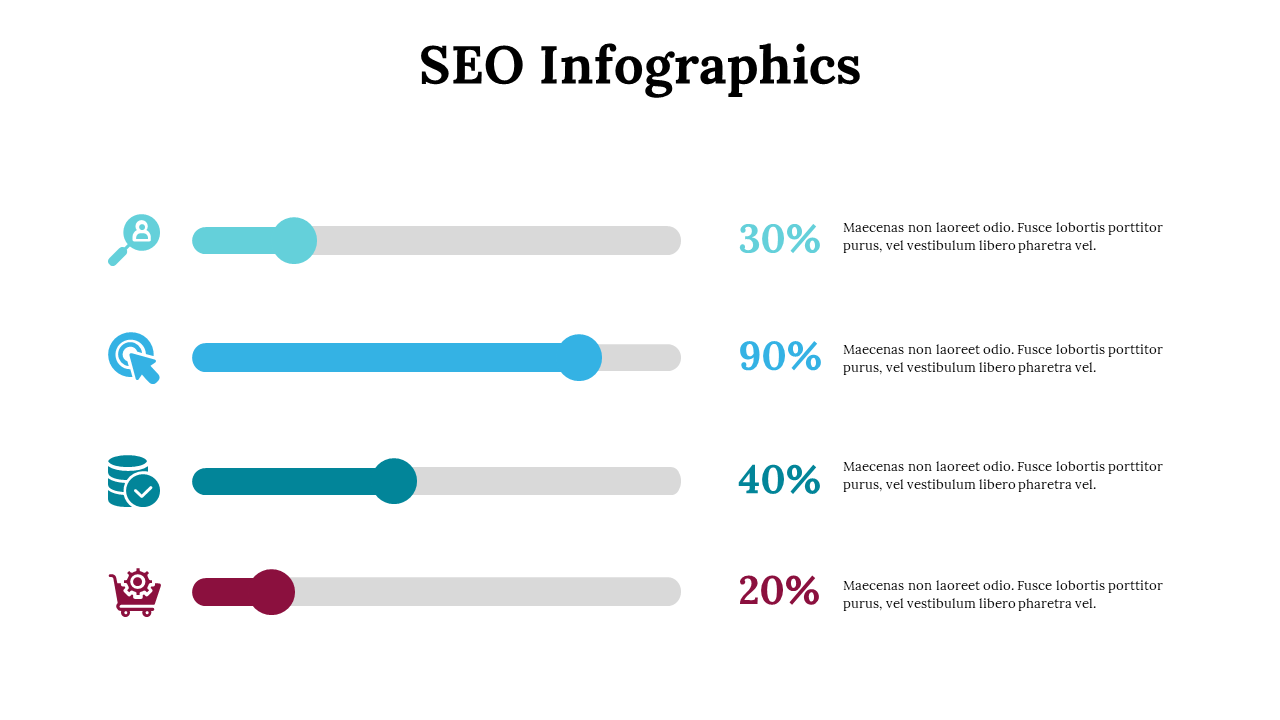 SEO Infographics

30%

Maecenas non laoreet odio. Fusce lobortis porttitor purus, vel vestibulum libero pharetra vel.

90%

Maecenas non laoreet odio. Fusce lobortis porttitor purus, vel vestibulum libero pharetra vel.

40%

Maecenas non laoreet odio. Fusce lobortis porttitor purus, vel vestibulum libero pharetra vel.

20%

Maecenas non laoreet odio. Fusce lobortis porttitor purus, vel vestibulum libero pharetra vel.