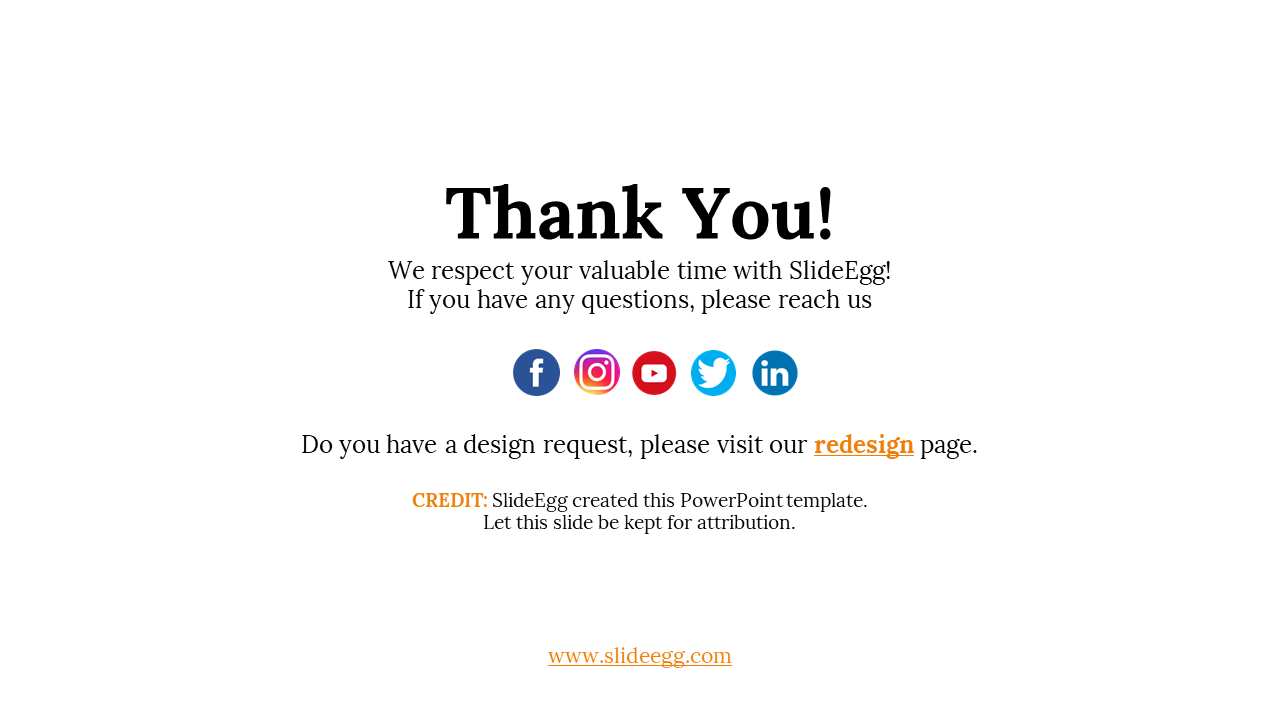 Thank You!

We respect your valuable time with SlideEgg!
If you have any questions, please reach us

Do you have a design request, please visit our redesign page.

CREDIT: SlideEgg created this PowerPoint template.
Let this slide be kept for attribution.

www.slideegg.com