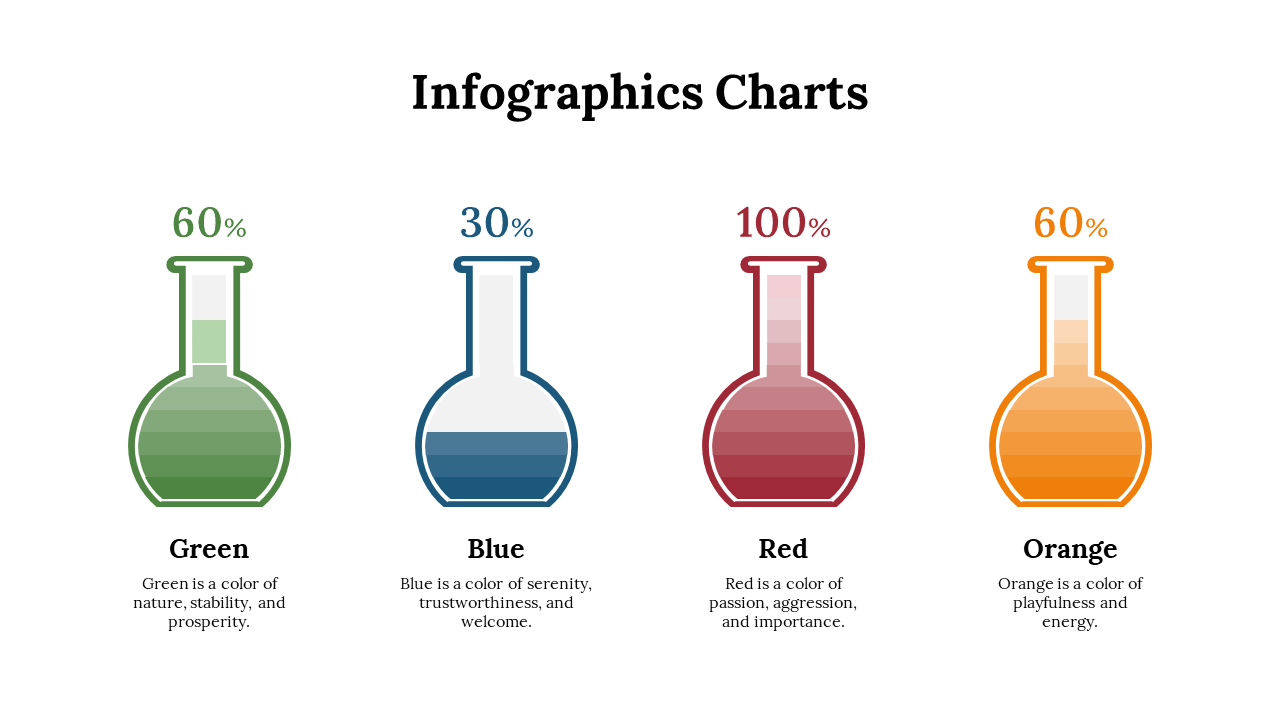 Infographics Charts

60%

Green

Green is a color of nature, stability, and prosperity.

30%

Blue

Blue is a color of serenity, trustworthiness, and welcome.

100%

Red

Red is a color of passion, aggression, and importance.

60%

Orange

Orange is a color of playfulness and energy.