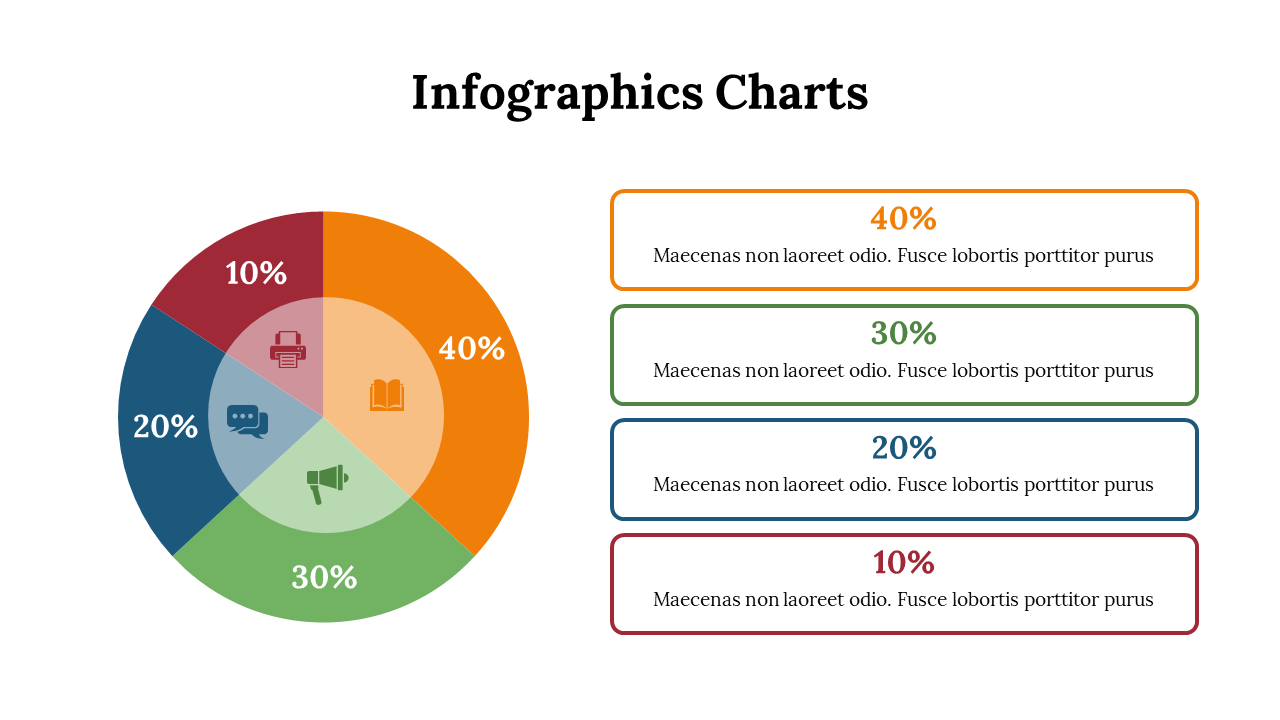 Infographics Charts

10%

40%

20%

30%

40%
Maecenas non laoreet odio. Fusce lobortis porttitor purus

30%
Maecenas non laoreet odio. Fusce lobortis porttitor purus

20%
Maecenas non laoreet odio. Fusce lobortis porttitor purus

10%
Maecenas non laoreet odio. Fusce lobortis porttitor purus