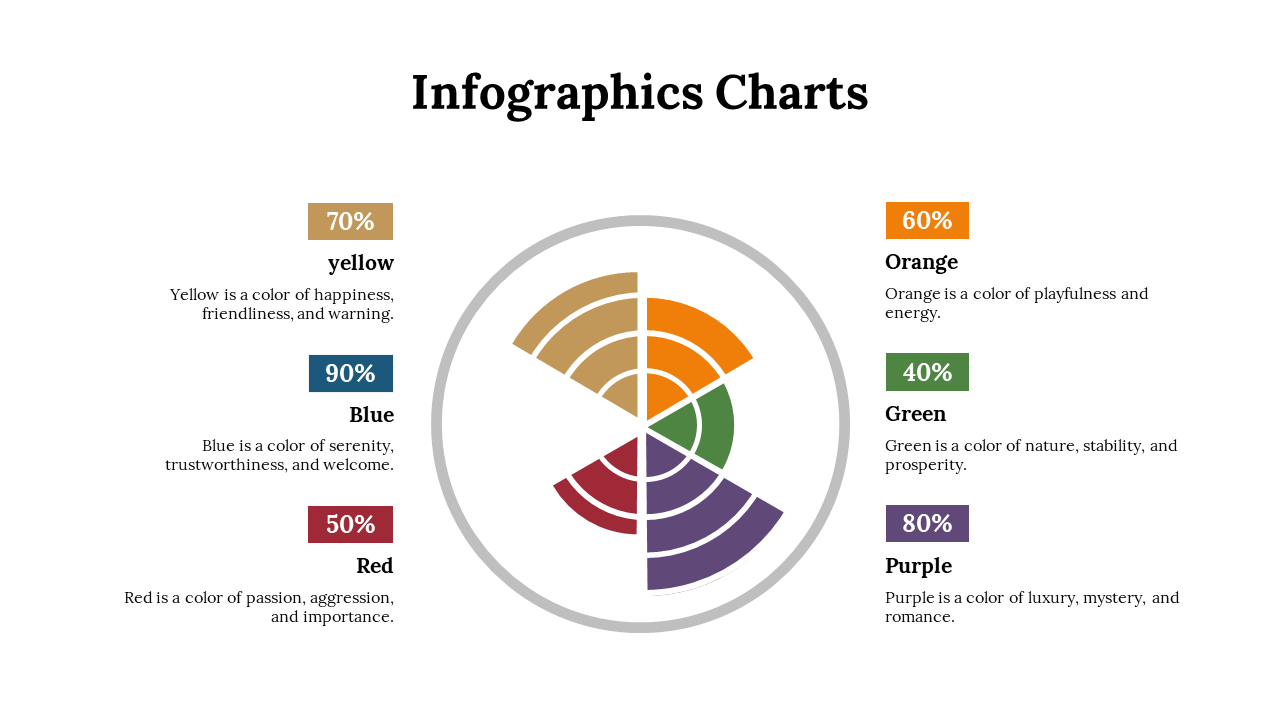 Infographics Charts

70%

yellow

Yellow is a color of happiness, friendliness, and warning.

90%

Blue

Blue is a color of serenity, trustworthiness, and welcome.

50%

Red

Red is a color of passion, aggression, and importance.

60%

Orange

Orange is a color of playfulness and energy.

40%

Green

Green is a color of nature, stability, and prosperity.

80%

Purple

Purple is a color of luxury, mystery, and romance.