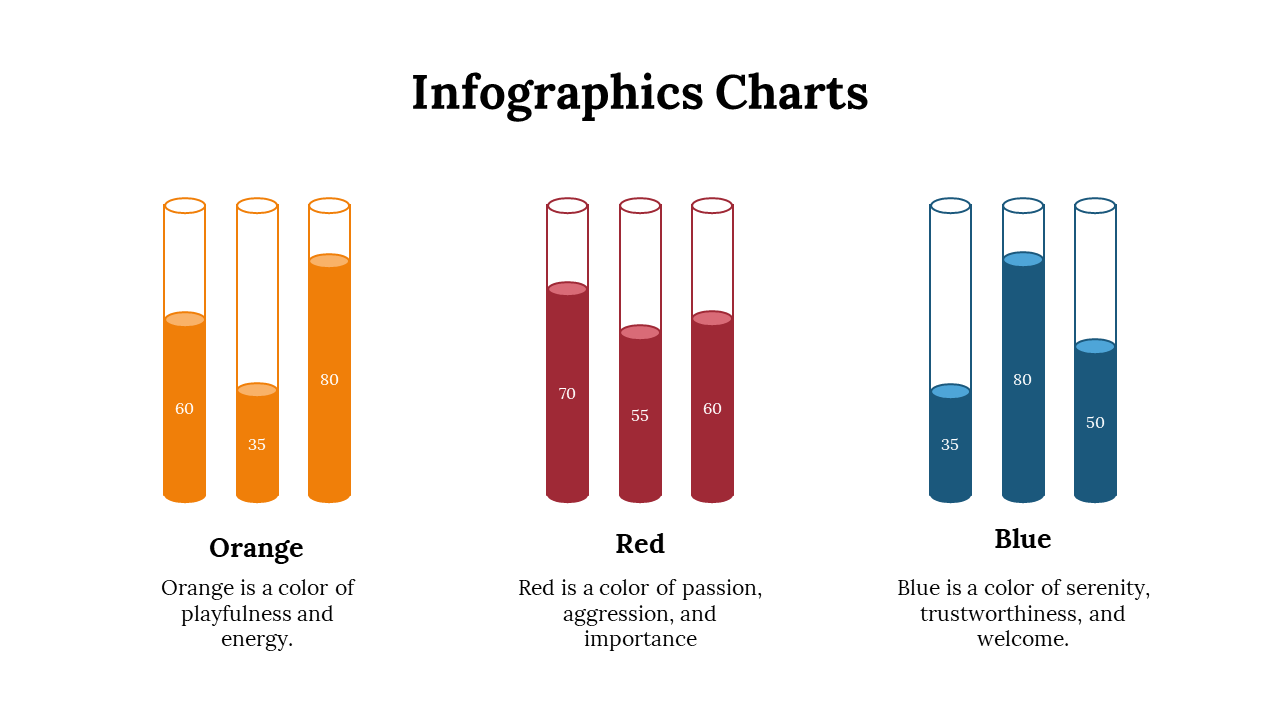 Infographics Charts

60
35
80

Orange
Orange is a color of playfulness and energy.

70
55
60

Red
Red is a color of passion, aggression, and importance

35
80
50

Blue
Blue is a color of serenity, trustworthiness, and welcome.