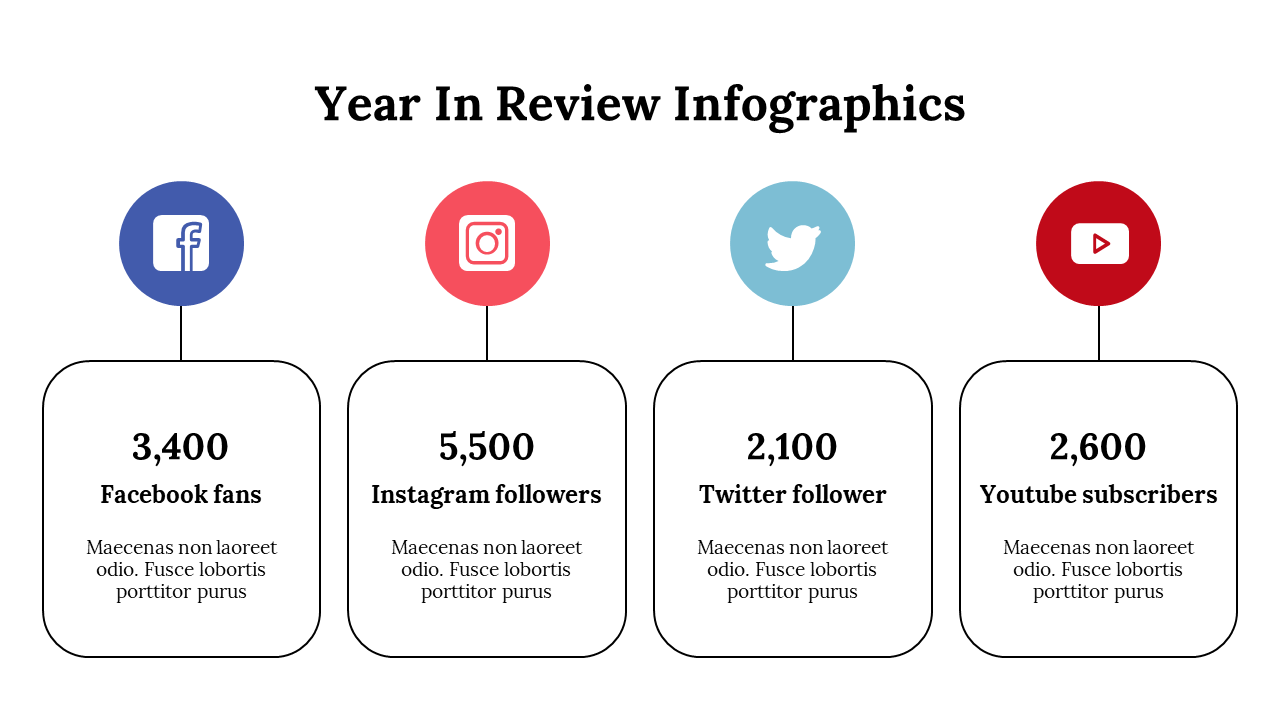 Year In Review Infographics

3,400
Facebook fans
Maecenas non laoreet odio. Fusce lobortis porttitor purus

5,500
Instagram followers
Maecenas non laoreet odio. Fusce lobortis porttitor purus

2,100
Twitter follower
Maecenas non laoreet odio. Fusce lobortis porttitor purus

2,600
Youtube subscribers
Maecenas non laoreet odio. Fusce lobortis porttitor purus