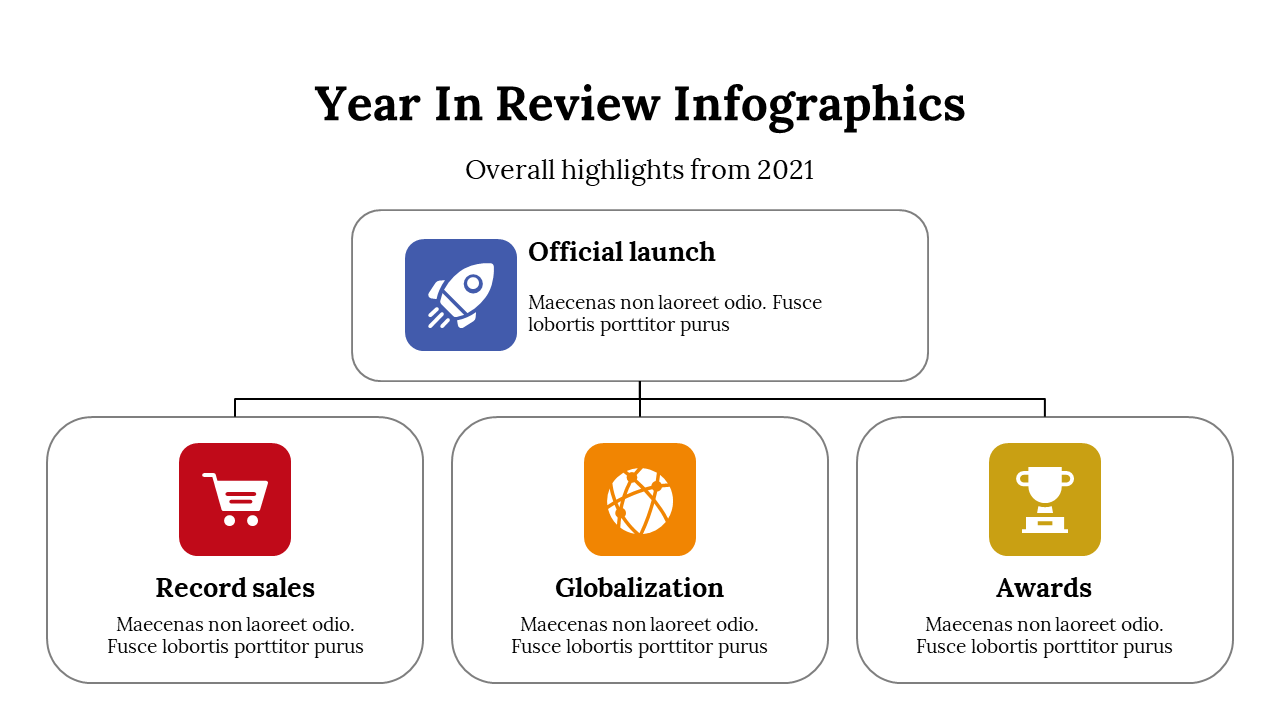 Year In Review Infographics

Overall highlights from 2021

Official launch

Maecenas non laoreet odio. Fusce lobortis porttitor purus

Record sales

Maecenas non laoreet odio. Fusce lobortis porttitor purus

Globalization

Maecenas non laoreet odio. Fusce lobortis porttitor purus

Awards

Maecenas non laoreet odio. Fusce lobortis porttitor purus