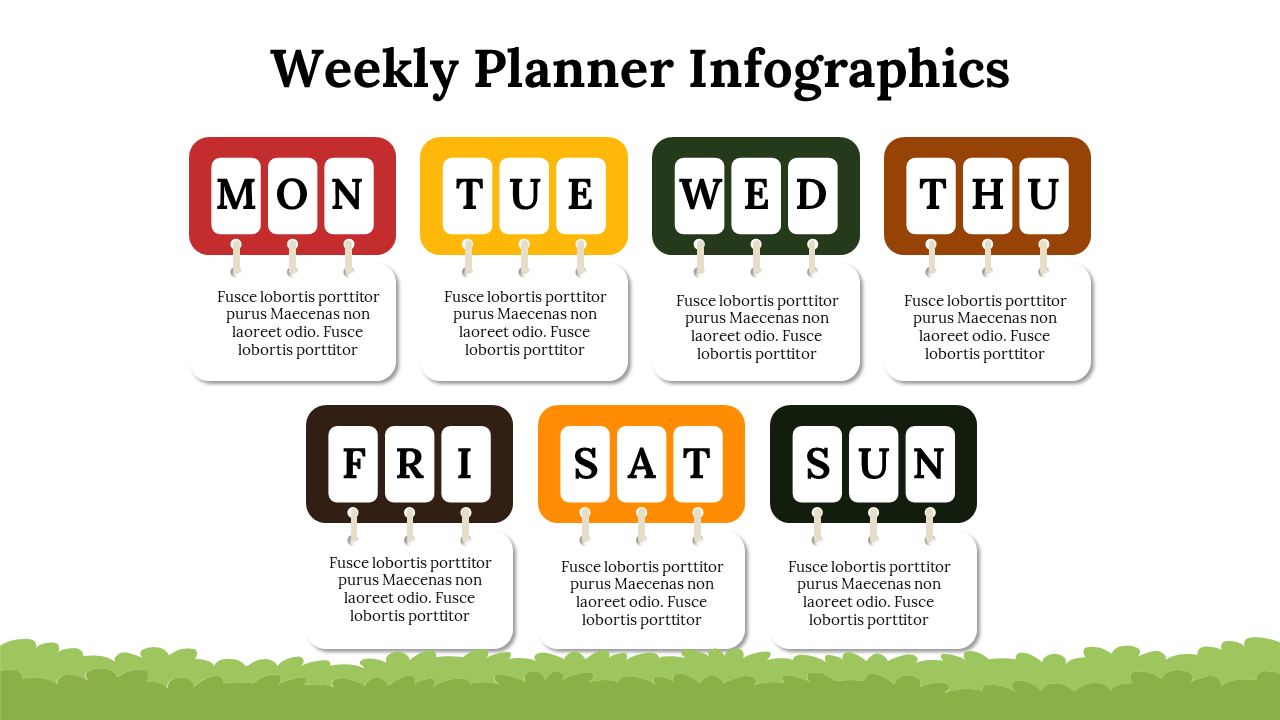 Weekly Planner Infographics

MON

Fusce lobortis porttitor purus Maecenas non laoreet odio. Fusce lobortis porttitor

TUE

Fusce lobortis porttitor purus Maecenas non laoreet odio. Fusce lobortis porttitor

WED

Fusce lobortis porttitor purus Maecenas non laoreet odio. Fusce lobortis porttitor

THU

Fusce lobortis porttitor purus Maecenas non laoreet odio. Fusce lobortis porttitor

FRI

Fusce lobortis porttitor purus Maecenas non laoreet odio. Fusce lobortis porttitor

SAT

Fusce lobortis porttitor purus Maecenas non laoreet odio. Fusce lobortis porttitor

SUN

Fusce lobortis porttitor purus Maecenas non laoreet odio. Fusce lobortis porttitor