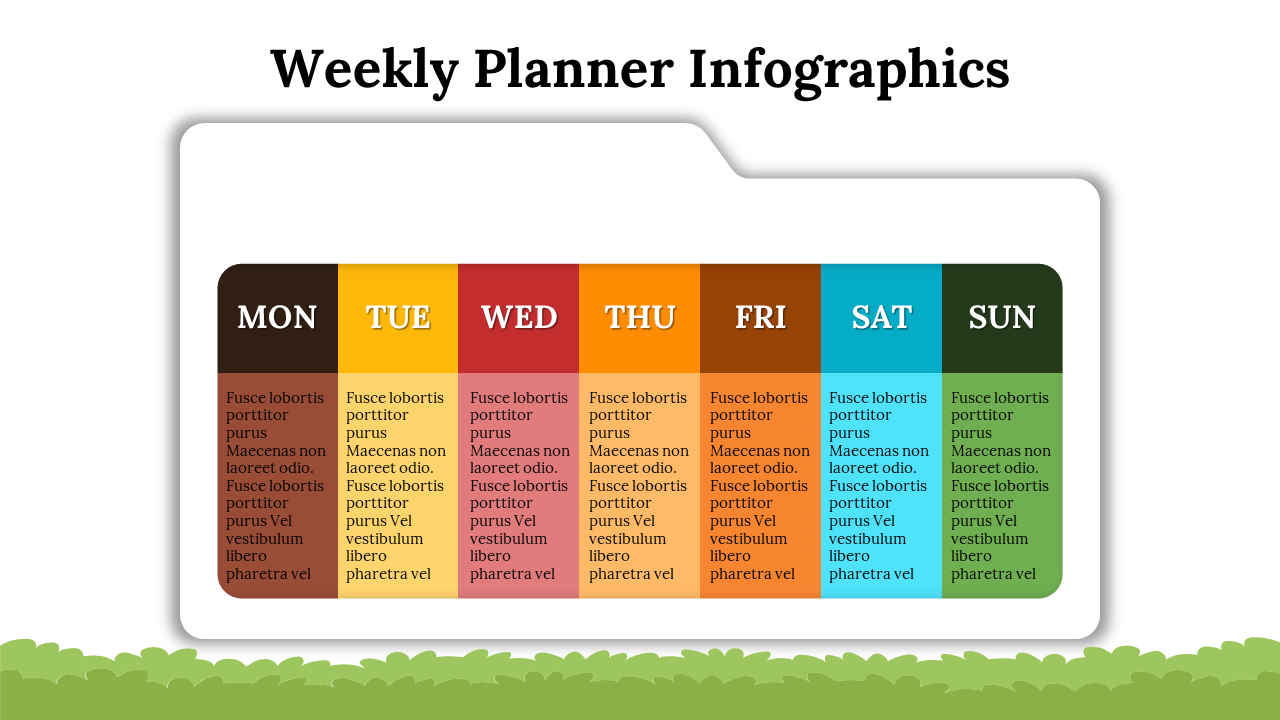 Weekly Planner Infographics

| MON | TUE | WED | THU | FRI | SAT | SUN |
|---|---|---|---|---|---|---|
| Fusce lobortis porttitor purus Maecenas non laoreet odio. Fusce lobortis porttitor purus Vel vestibulum libero pharetra vel | Fusce lobortis porttitor purus Maecenas non laoreet odio. Fusce lobortis porttitor purus Vel vestibulum libero pharetra vel | Fusce lobortis porttitor purus Maecenas non laoreet odio. Fusce lobortis porttitor purus Vel vestibulum libero pharetra vel | Fusce lobortis porttitor purus Maecenas non laoreet odio. Fusce lobortis porttitor purus Vel vestibulum libero pharetra vel | Fusce lobortis porttitor purus Maecenas non laoreet odio. Fusce lobortis porttitor purus Vel vestibulum libero pharetra vel | Fusce lobortis porttitor purus Maecenas non laoreet odio. Fusce lobortis porttitor purus Vel vestibulum libero pharetra vel | Fusce lobortis porttitor purus Maecenas non laoreet odio. Fusce lobortis porttitor purus Vel vestibulum libero pharetra vel |