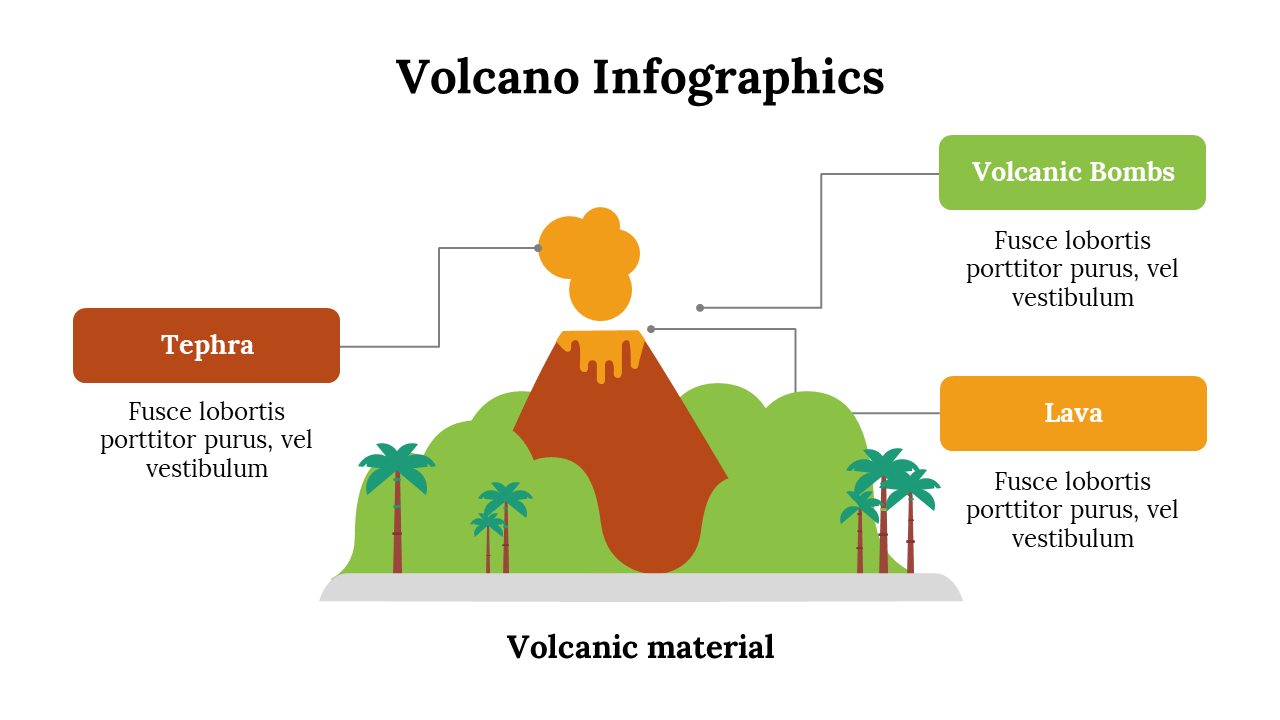 Volcano Infographics

Tephra

Fusce lobortis porttitor purus, vel vestibulum

Volcanic Bombs

Fusce lobortis porttitor purus, vel vestibulum

Lava

Fusce lobortis porttitor purus, vel vestibulum

Volcanic material