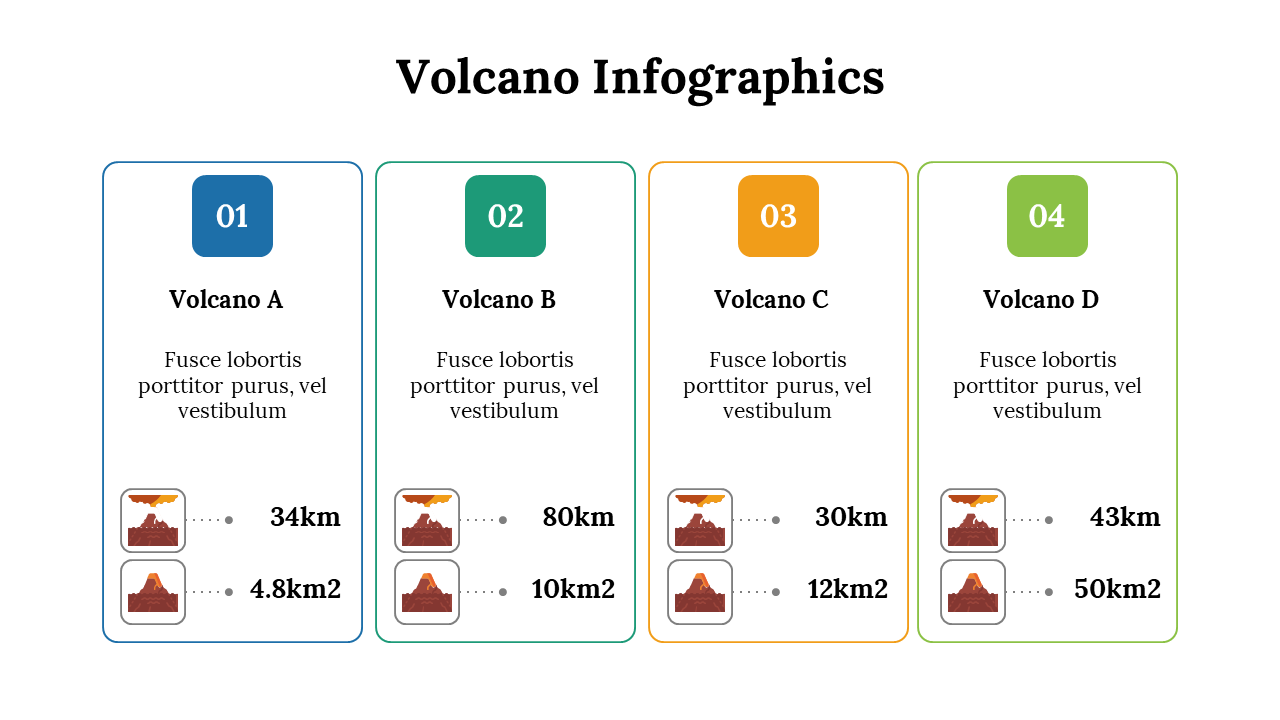 Volcano Infographics

01

Volcano A

Fusce lobortis porttitor purus, vel vestibulum

34km

4.8km2

02

Volcano B

Fusce lobortis porttitor purus, vel vestibulum

80km

10km2

03

Volcano C

Fusce lobortis porttitor purus, vel vestibulum

30km

12km2

04

Volcano D

Fusce lobortis porttitor purus, vel vestibulum

43km

50km2