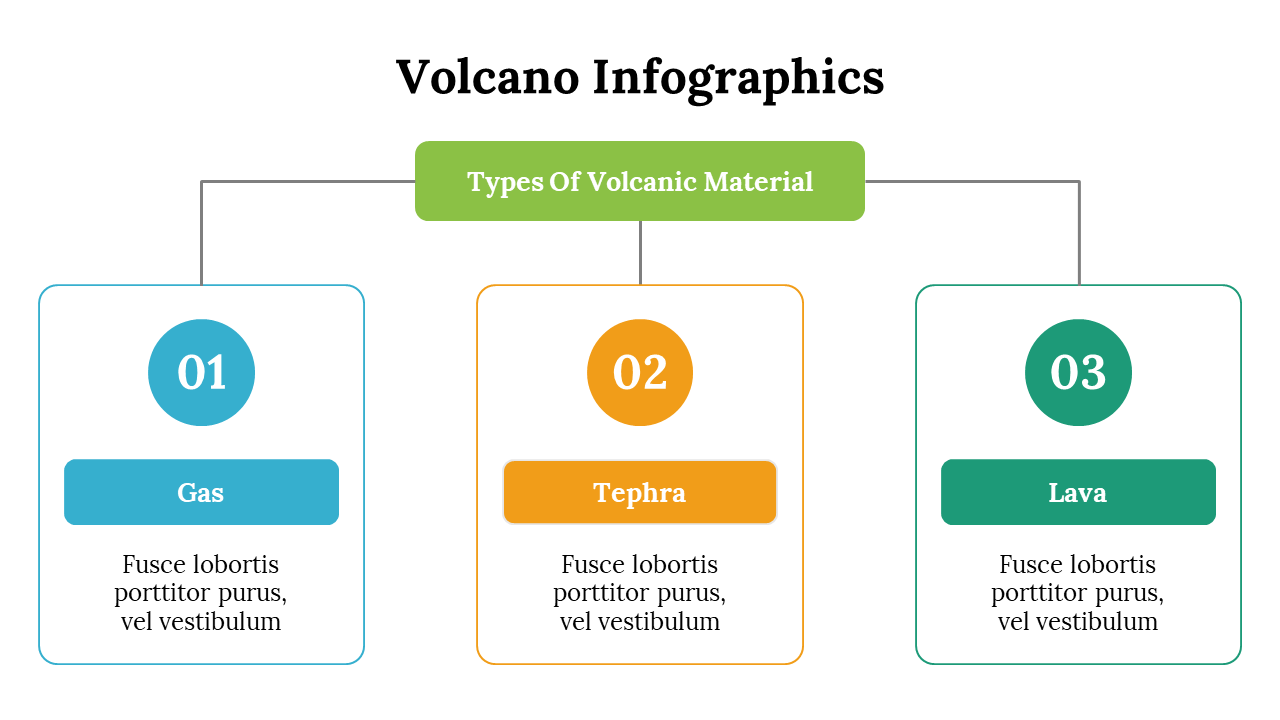 Volcano Infographics

Types Of Volcanic Material

01

Gas

Fusce lobortis porttitor purus, vel vestibulum

02

Tephra

Fusce lobortis porttitor purus, vel vestibulum

03

Lava

Fusce lobortis porttitor purus, vel vestibulum