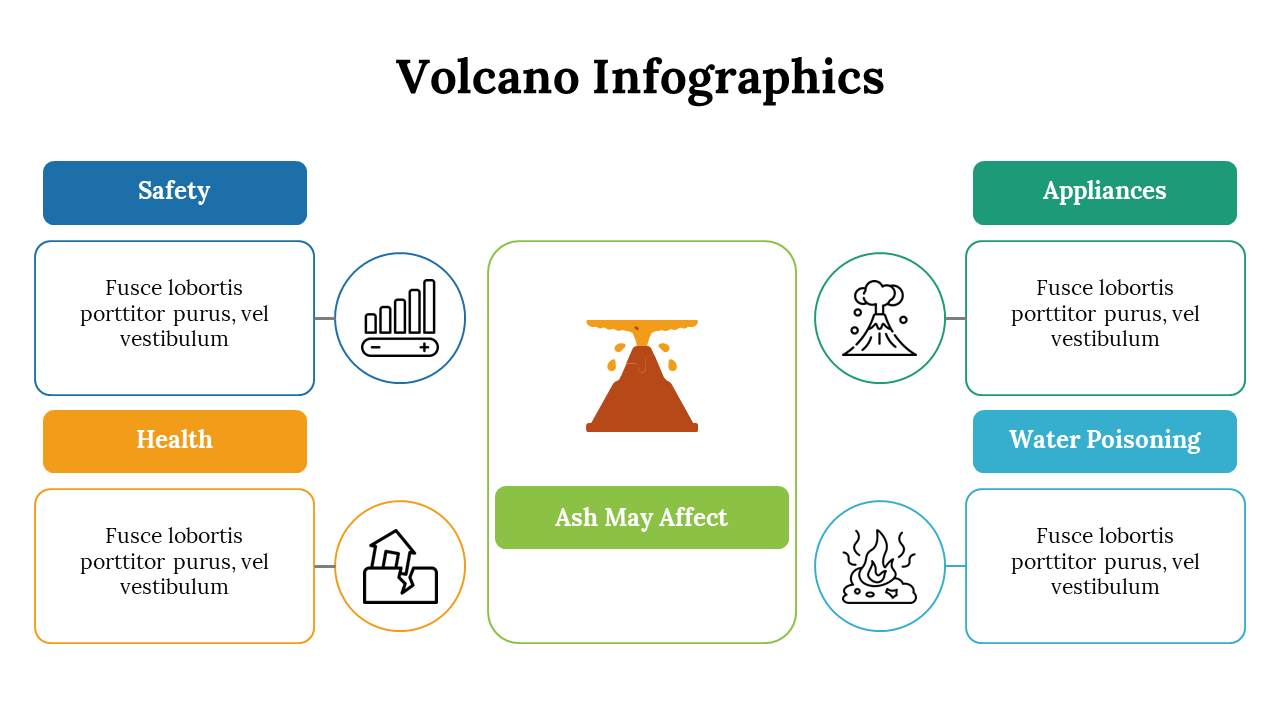 Volcano Infographics

Safety

Fusce lobortis porttitor purus, vel vestibulum

Health

Fusce lobortis porttitor purus, vel vestibulum

Ash May Affect

Appliances

Fusce lobortis porttitor purus, vel vestibulum

Water Poisoning

Fusce lobortis porttitor purus, vel vestibulum