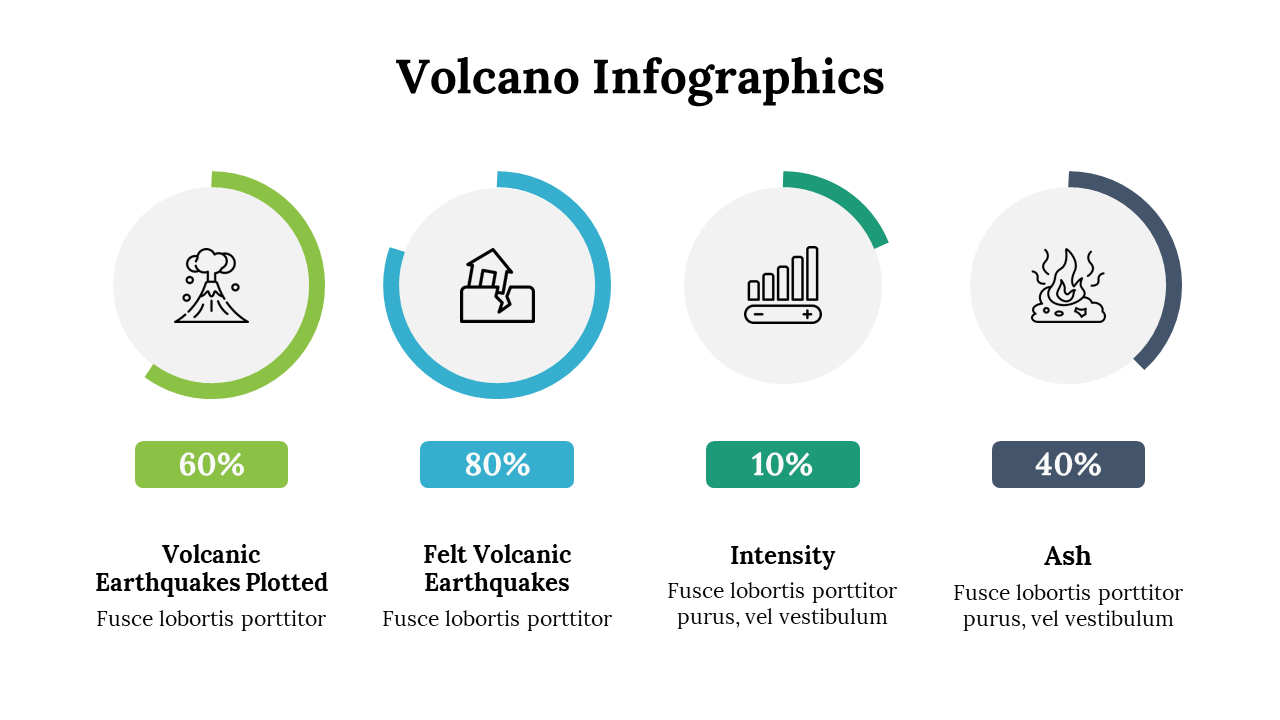 Volcano Infographics

60%

Volcanic Earthquakes Plotted

Fusce lobortis porttitor

80%

Felt Volcanic Earthquakes

Fusce lobortis porttitor

10%

Intensity

Fusce lobortis porttitor purus, vel vestibulum

40%

Ash

Fusce lobortis porttitor purus, vel vestibulum