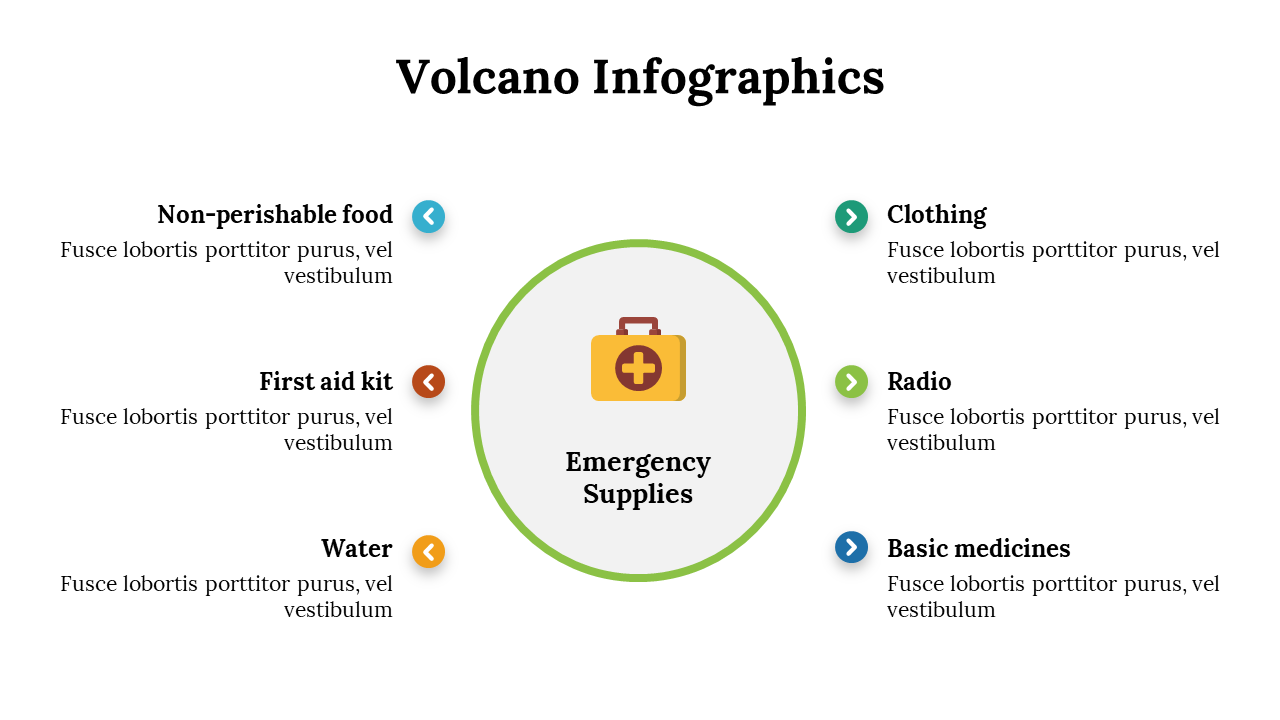 Volcano Infographics

Non-perishable food
Fusce lobortis porttitor purus, vel vestibulum

First aid kit
Fusce lobortis porttitor purus, vel vestibulum

Water
Fusce lobortis porttitor purus, vel vestibulum

Emergency Supplies

Clothing
Fusce lobortis porttitor purus, vel vestibulum

Radio
Fusce lobortis porttitor purus, vel vestibulum

Basic medicines
Fusce lobortis porttitor purus, vel vestibulum