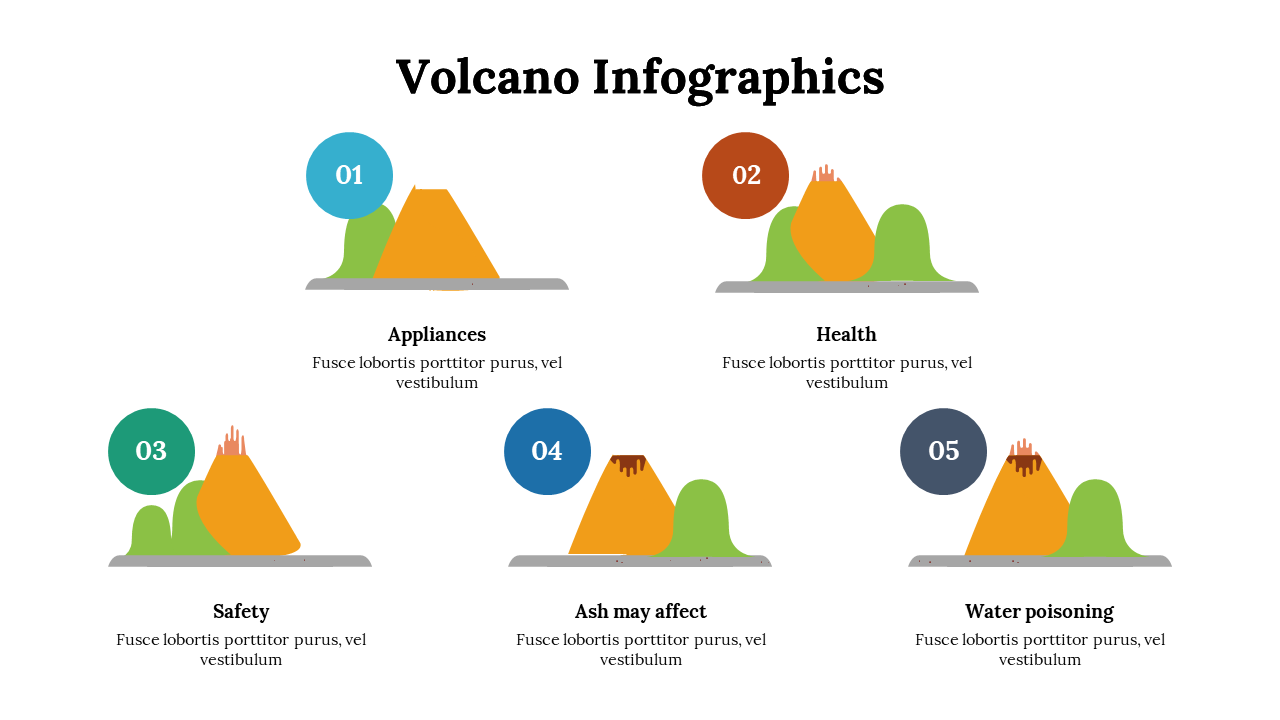 Volcano Infographics

01

Appliances

Fusce lobortis porttitor purus, vel vestibulum

02

Health

Fusce lobortis porttitor purus, vel vestibulum

03

Safety

Fusce lobortis porttitor purus, vel vestibulum

04

Ash may affect

Fusce lobortis porttitor purus, vel vestibulum

05

Water poisoning

Fusce lobortis porttitor purus, vel vestibulum