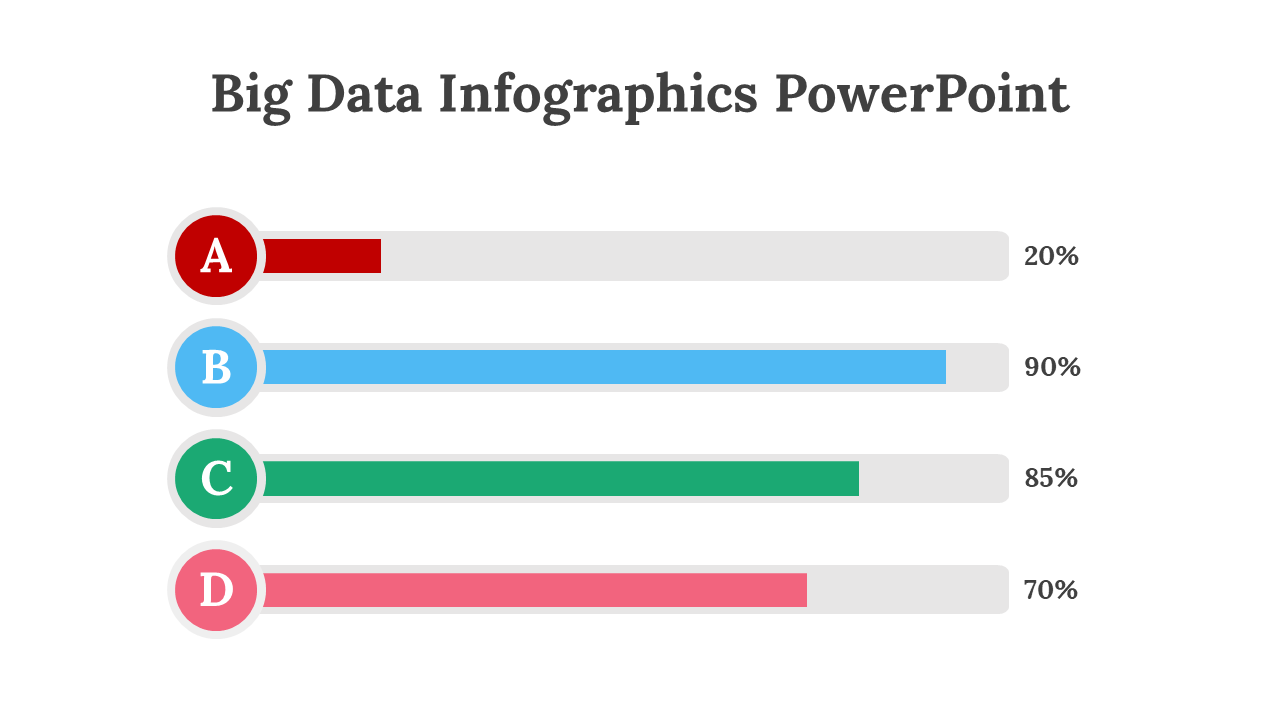 Big Data Infographics PowerPoint

A 20%

B 90%

C 85%

D 70%