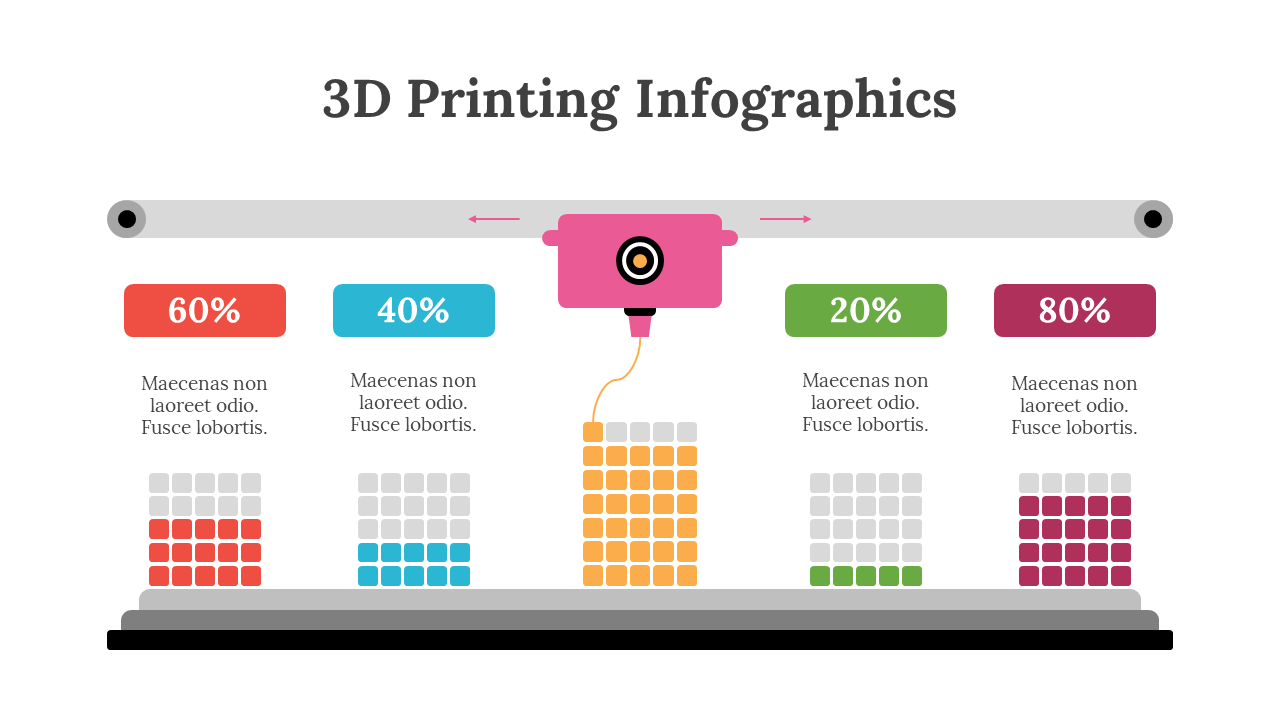 3D Printing Infographics

60%

Maecenas non laoreet odio. Fusce lobortis.

40%

Maecenas non laoreet odio. Fusce lobortis.

20%

Maecenas non laoreet odio. Fusce lobortis.

80%

Maecenas non laoreet odio. Fusce lobortis.