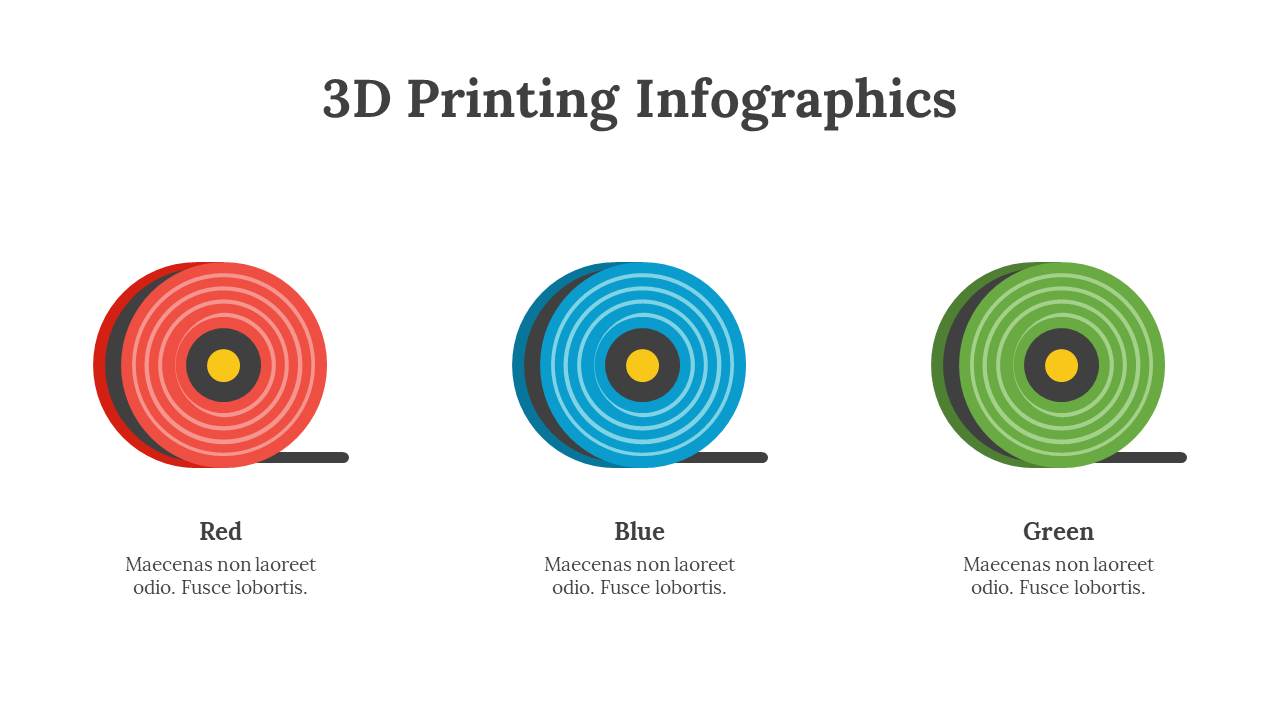 3D Printing Infographics

Red
Maecenas non laoreet odio. Fusce lobortis.

Blue
Maecenas non laoreet odio. Fusce lobortis.

Green
Maecenas non laoreet odio. Fusce lobortis.