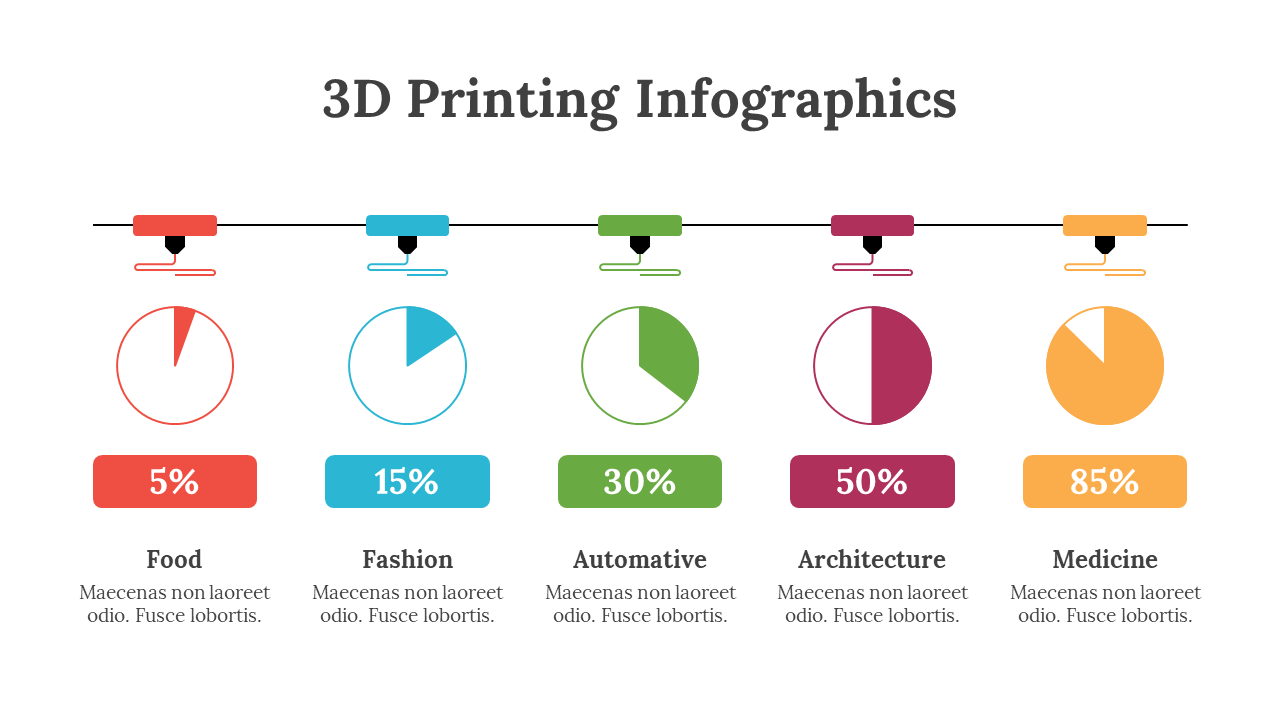 3D Printing Infographics

5%

Food

Maecenas non laoreet odio. Fusce lobortis.

15%

Fashion

Maecenas non laoreet odio. Fusce lobortis.

30%

Automative

Maecenas non laoreet odio. Fusce lobortis.

50%

Architecture

Maecenas non laoreet odio. Fusce lobortis.

85%

Medicine

Maecenas non laoreet odio. Fusce lobortis.