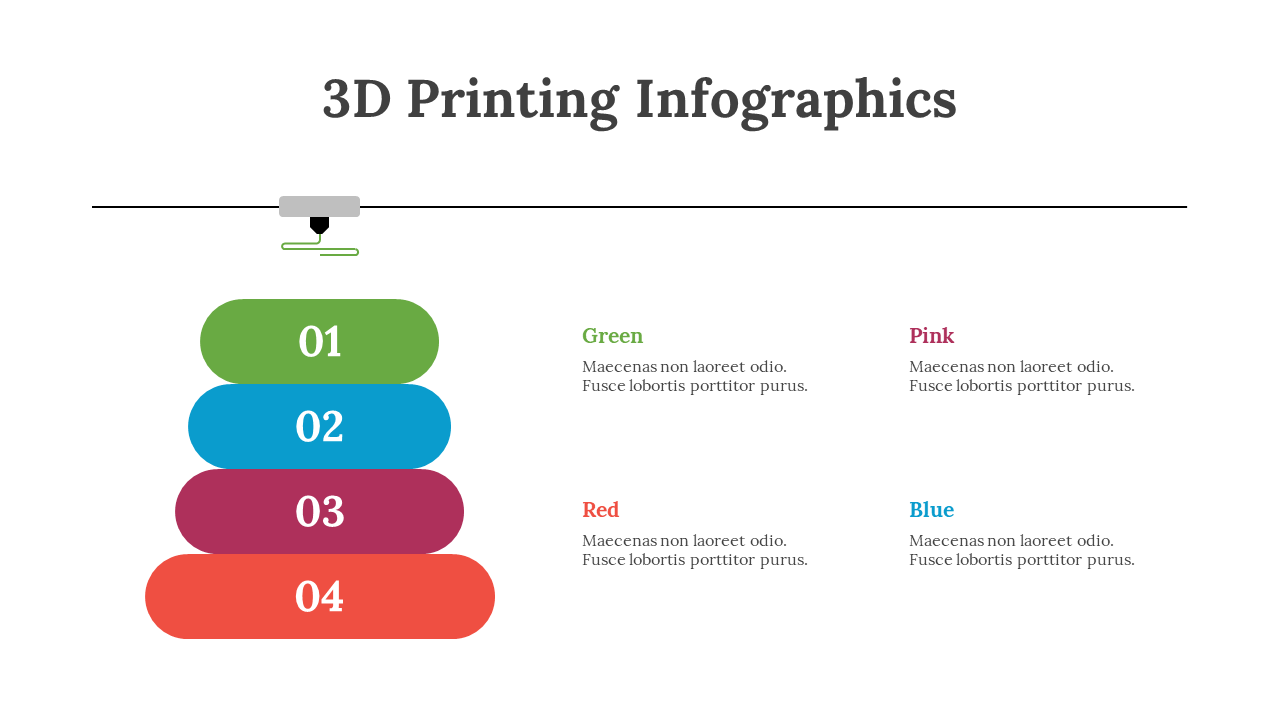 3D Printing Infographics

01

02

03

04

Green
Maecenas non laoreet odio. Fusce lobortis porttitor purus.

Pink
Maecenas non laoreet odio. Fusce lobortis porttitor purus.

Red
Maecenas non laoreet odio. Fusce lobortis porttitor purus.

Blue
Maecenas non laoreet odio. Fusce lobortis porttitor purus.