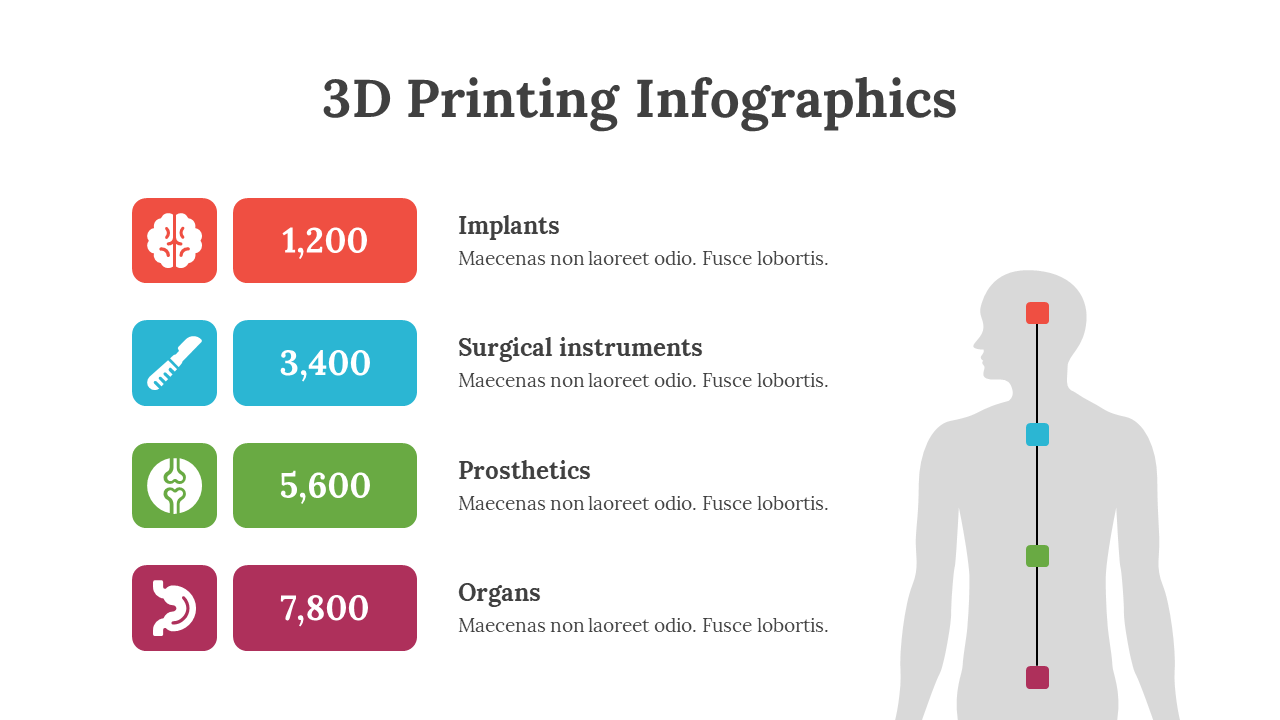 3D Printing Infographics

1,200

Implants
Maecenas non laoreet odio. Fusce lobortis.

3,400

Surgical instruments
Maecenas non laoreet odio. Fusce lobortis.

5,600

Prosthetics
Maecenas non laoreet odio. Fusce lobortis.

7,800

Organs
Maecenas non laoreet odio. Fusce lobortis.