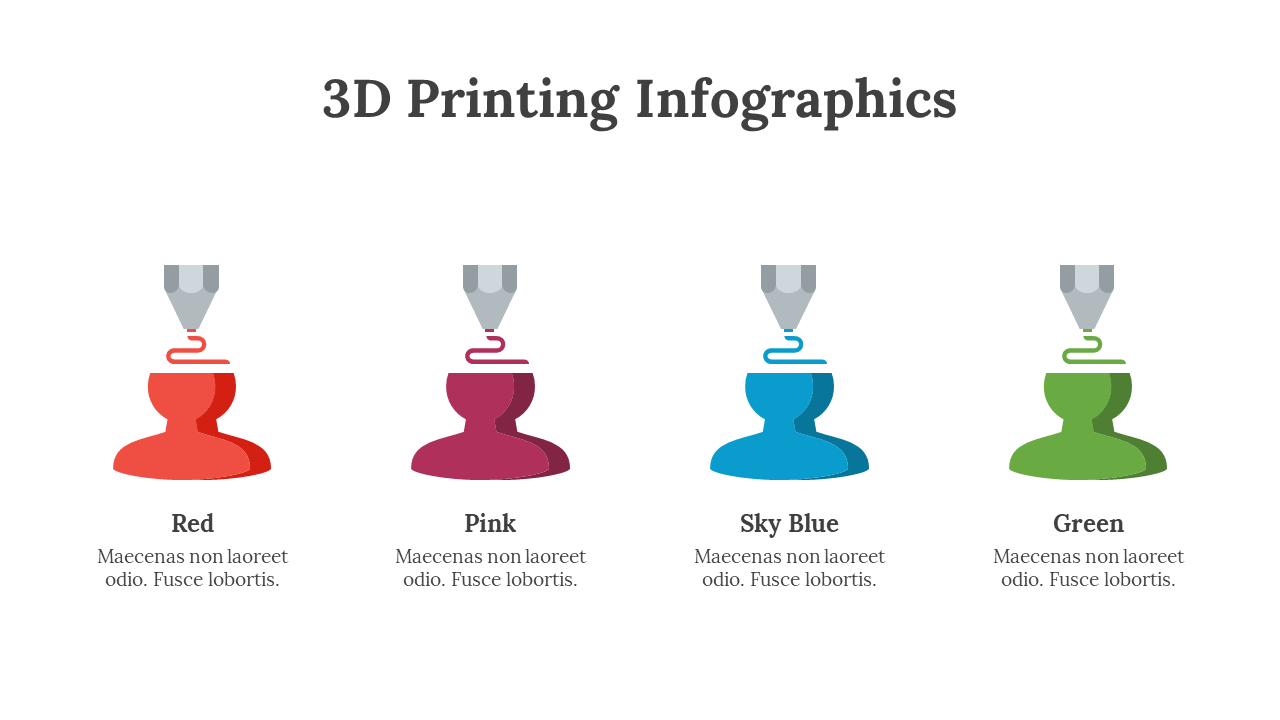 3D Printing Infographics

Red
Maecenas non laoreet odio. Fusce lobortis.

Pink
Maecenas non laoreet odio. Fusce lobortis.

Sky Blue
Maecenas non laoreet odio. Fusce lobortis.

Green
Maecenas non laoreet odio. Fusce lobortis.