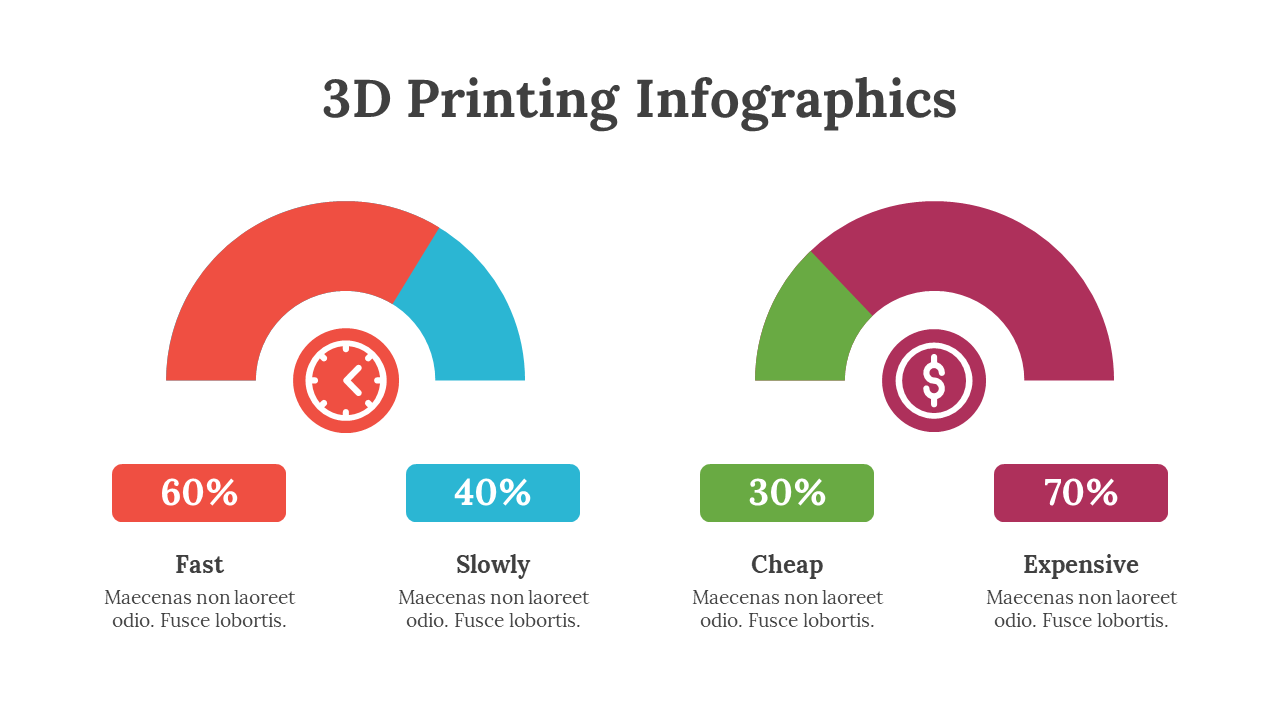 3D Printing Infographics

60%

Fast

Maecenas non laoreet odio. Fusce lobortis.

40%

Slowly

Maecenas non laoreet odio. Fusce lobortis.

30%

Cheap

Maecenas non laoreet odio. Fusce lobortis.

70%

Expensive

Maecenas non laoreet odio. Fusce lobortis.