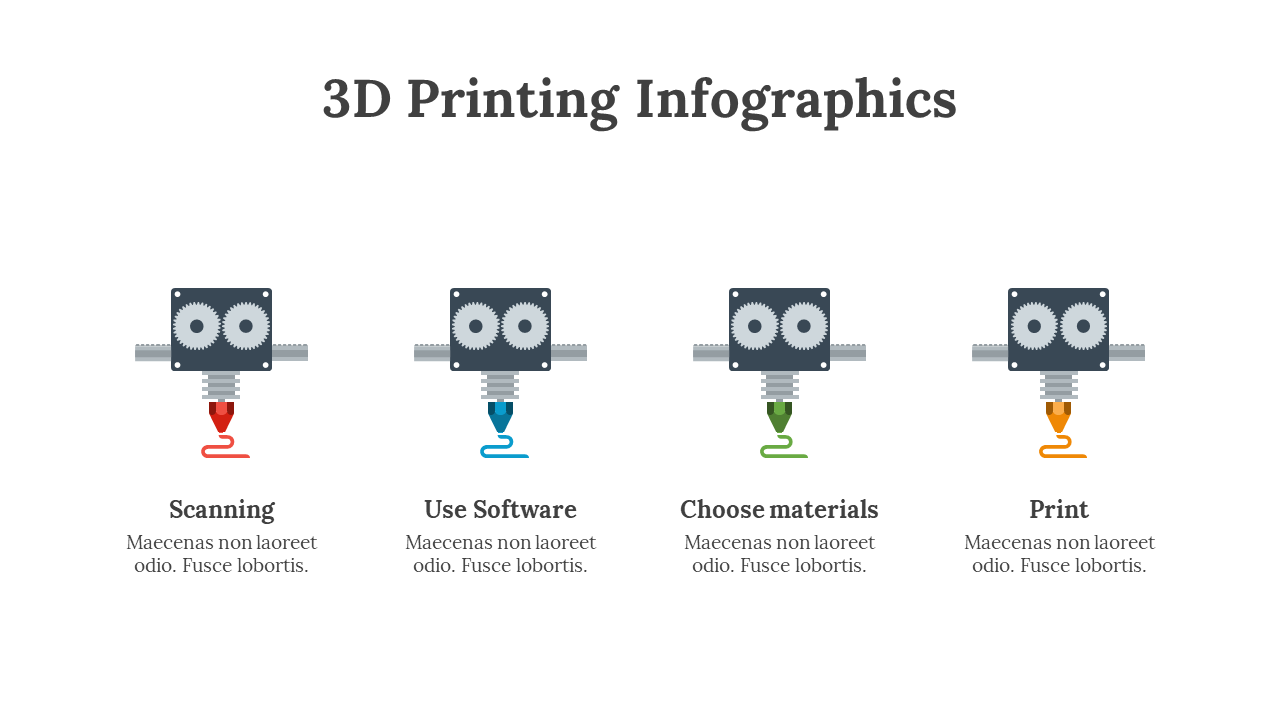 3D Printing Infographics

Scanning
Maecenas non laoreet odio. Fusce lobortis.

Use Software
Maecenas non laoreet odio. Fusce lobortis.

Choose materials
Maecenas non laoreet odio. Fusce lobortis.

Print
Maecenas non laoreet odio. Fusce lobortis.